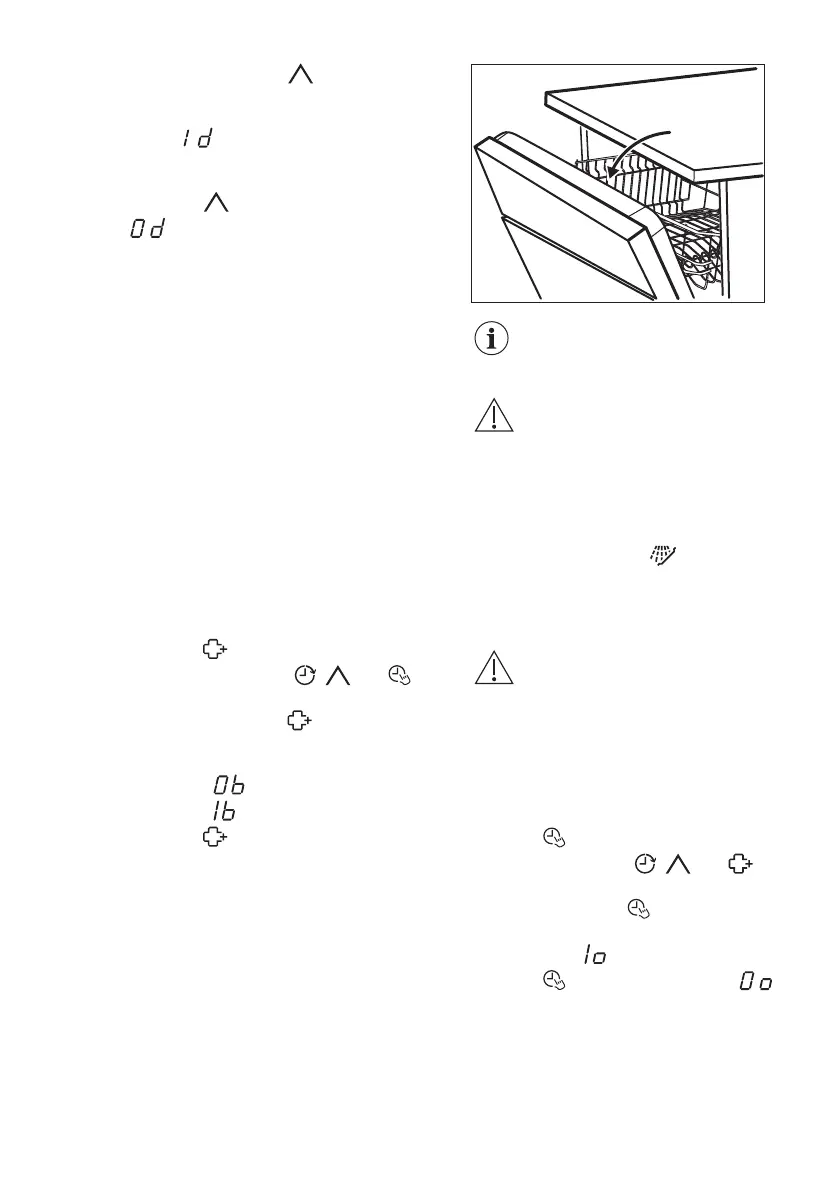 1d

0d

0b
1b

1o
0o