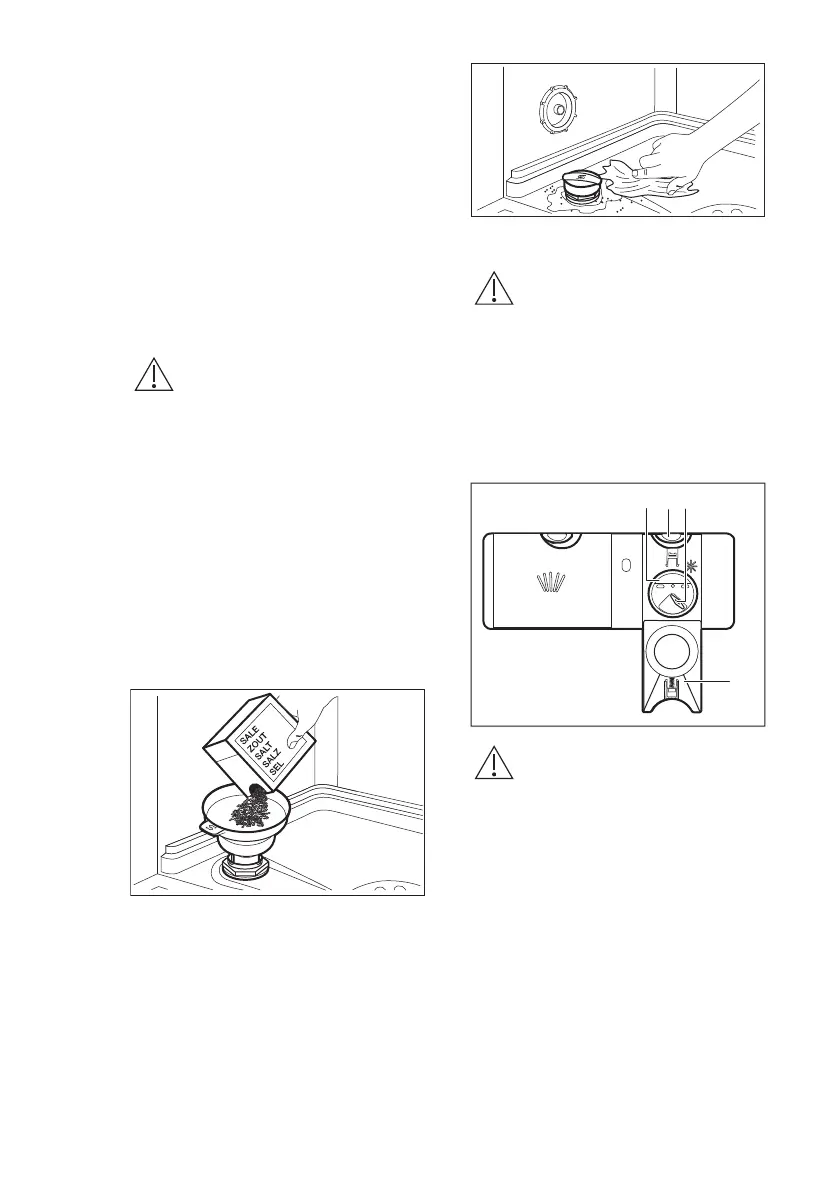 SALE
ZOUT
SALT
SALZ
SEL