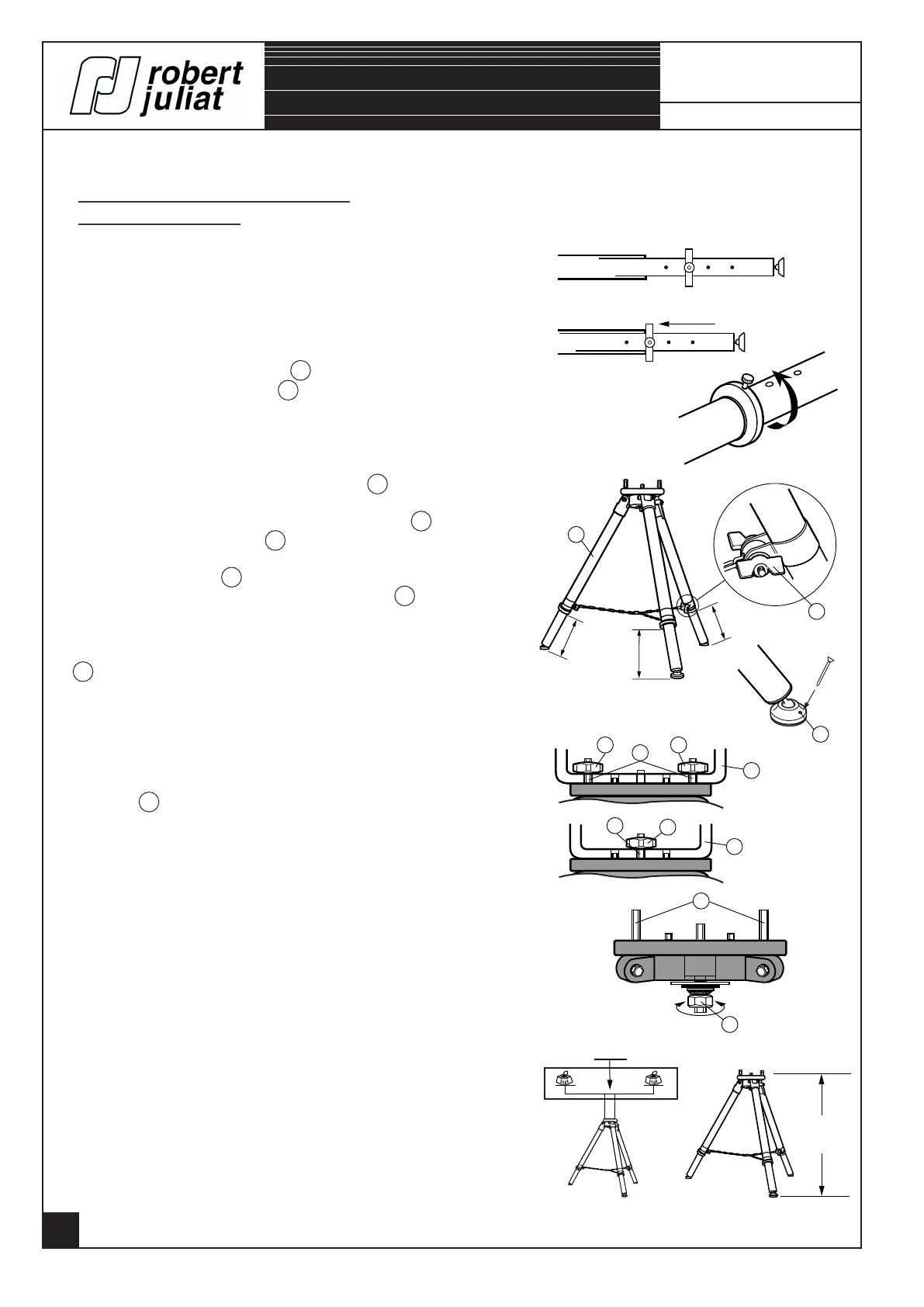 robert
juliat