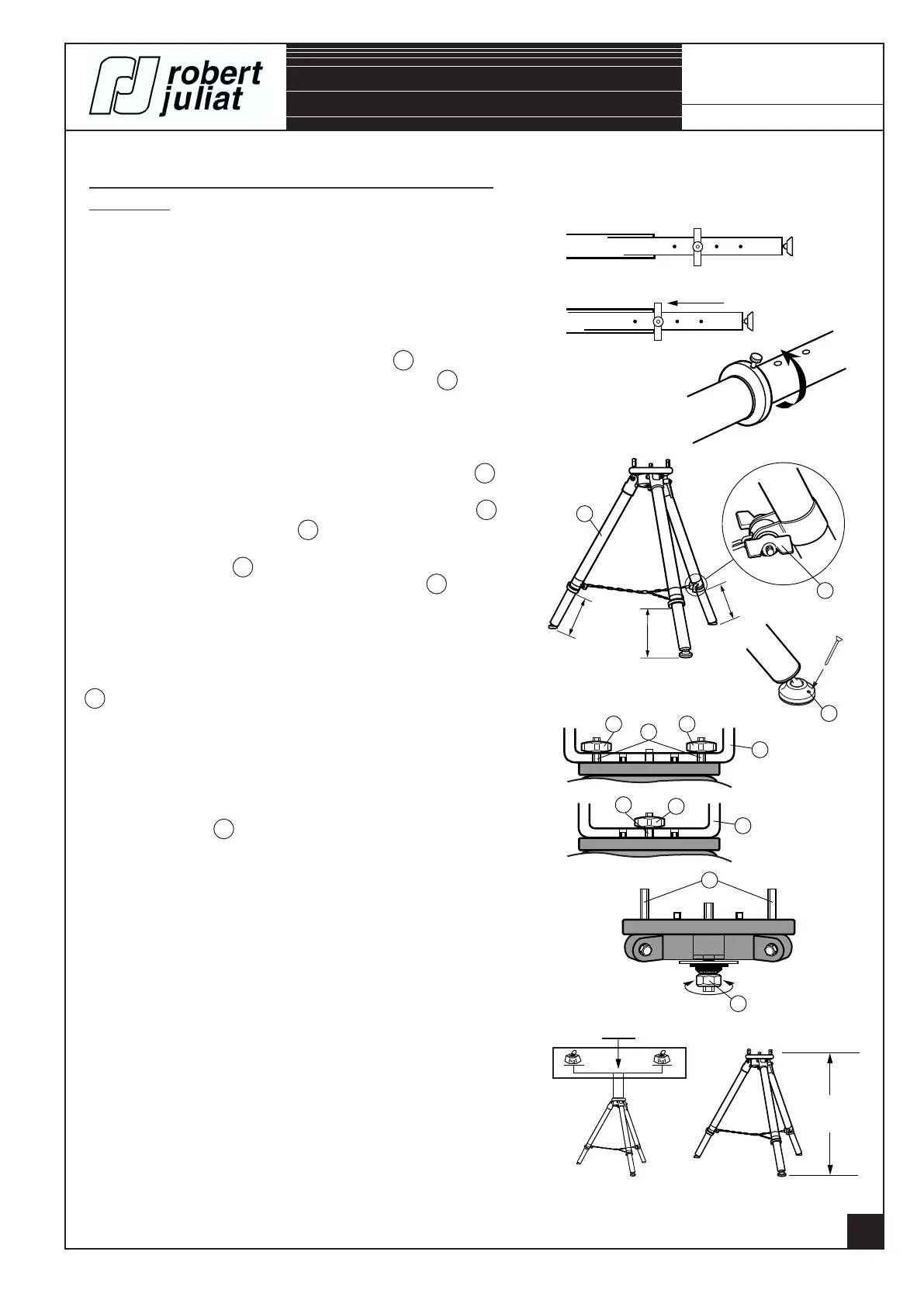 robert juliat