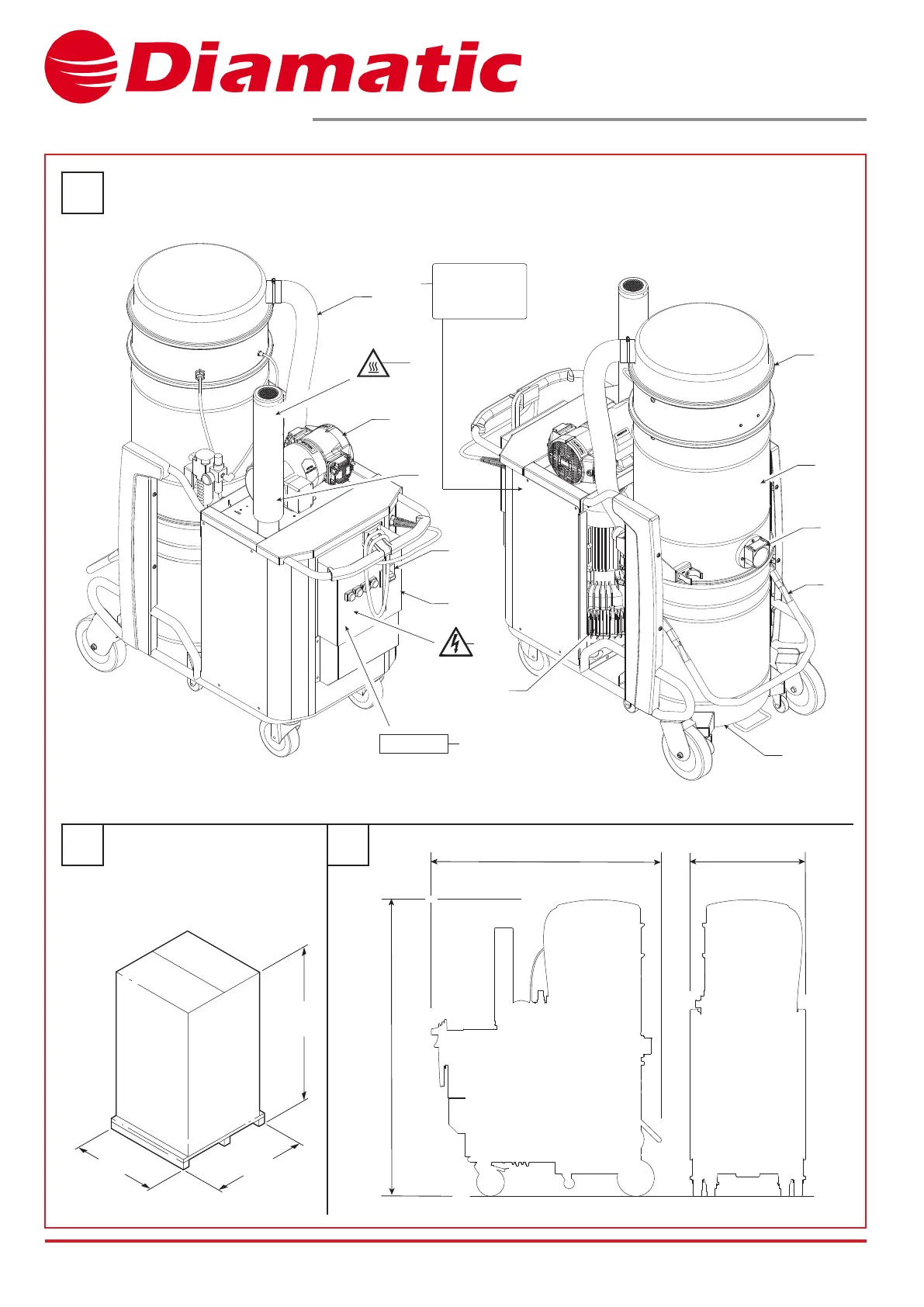 Diamatic