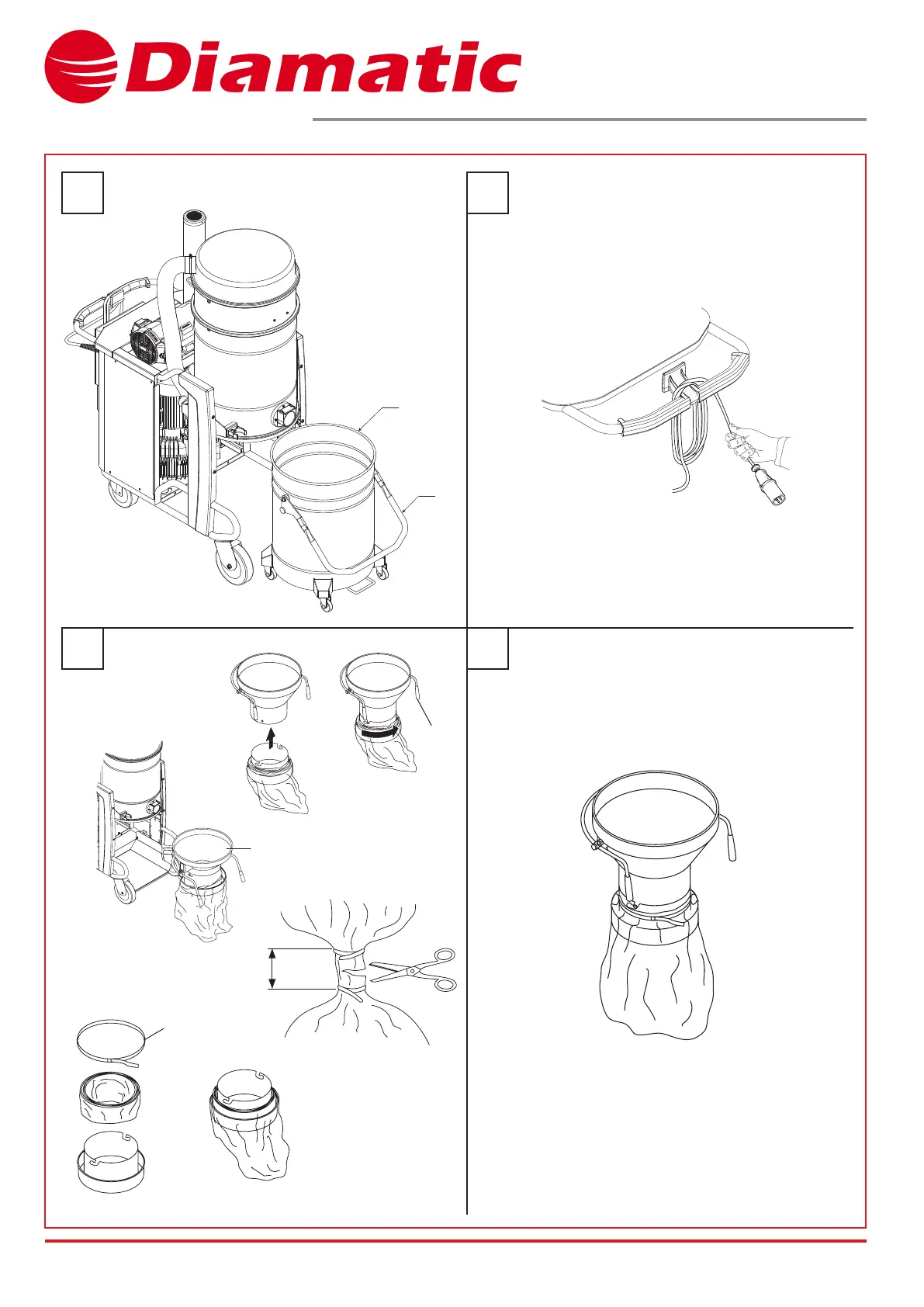 Diamatic