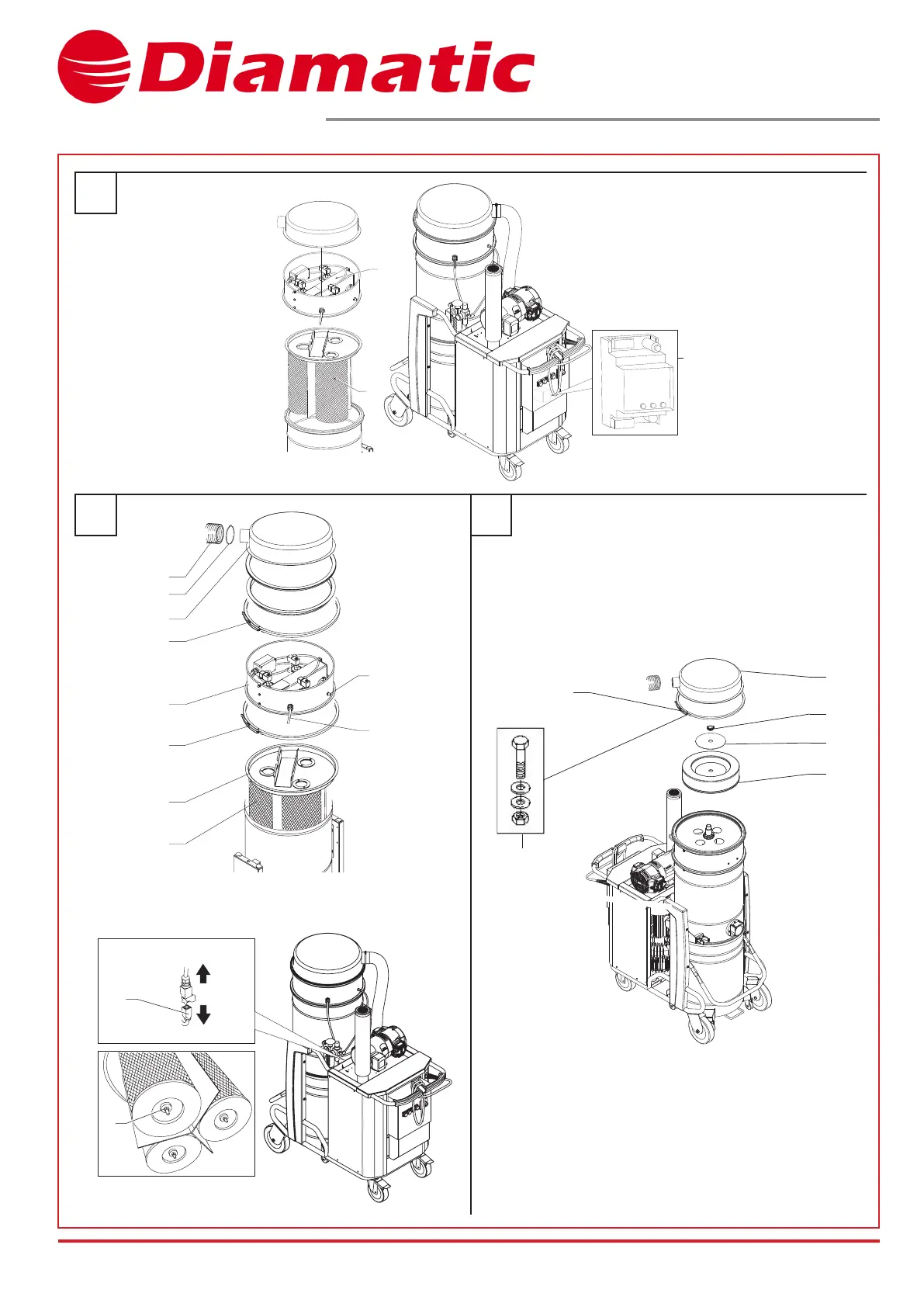 Diamatic