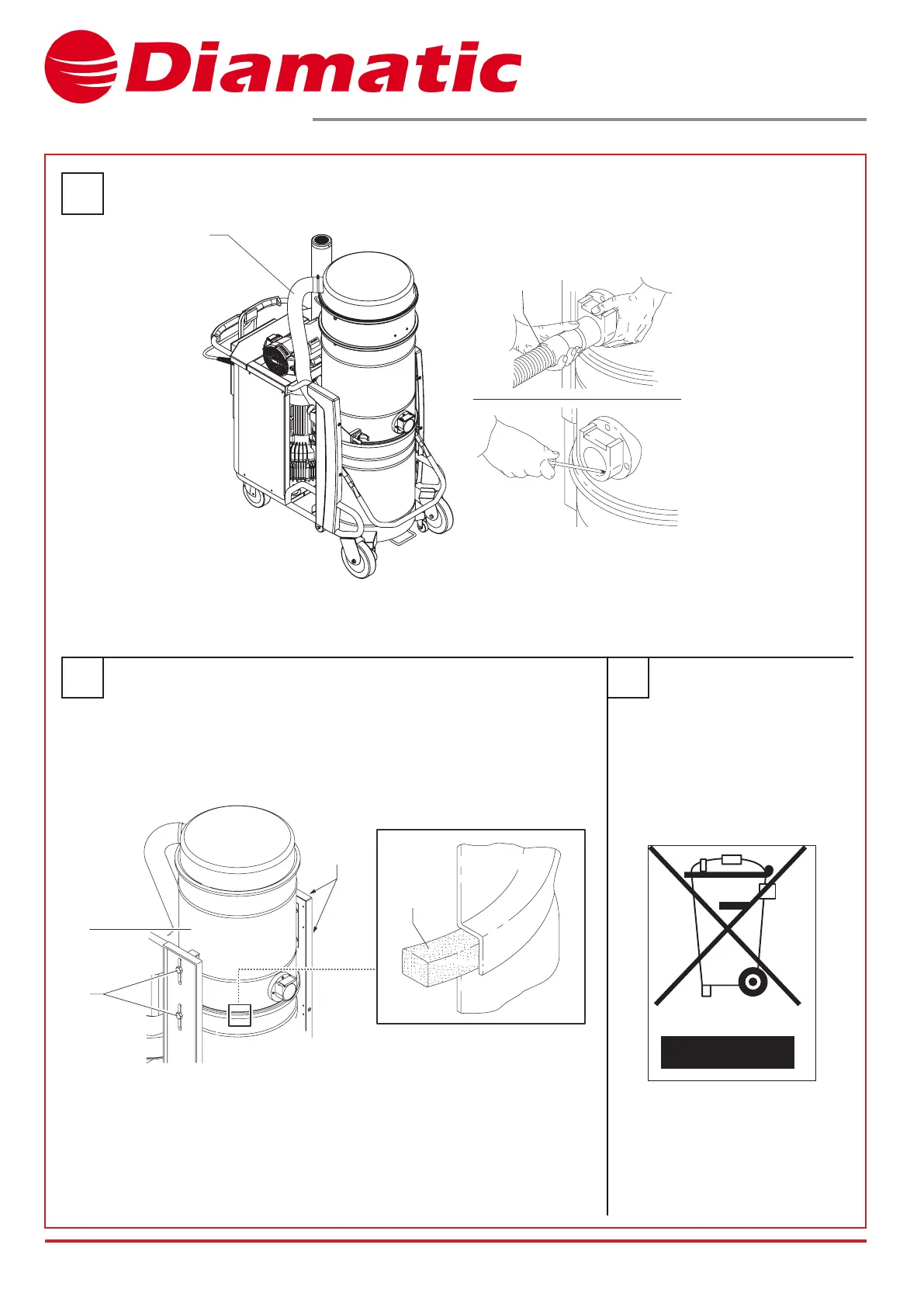 Diamatic