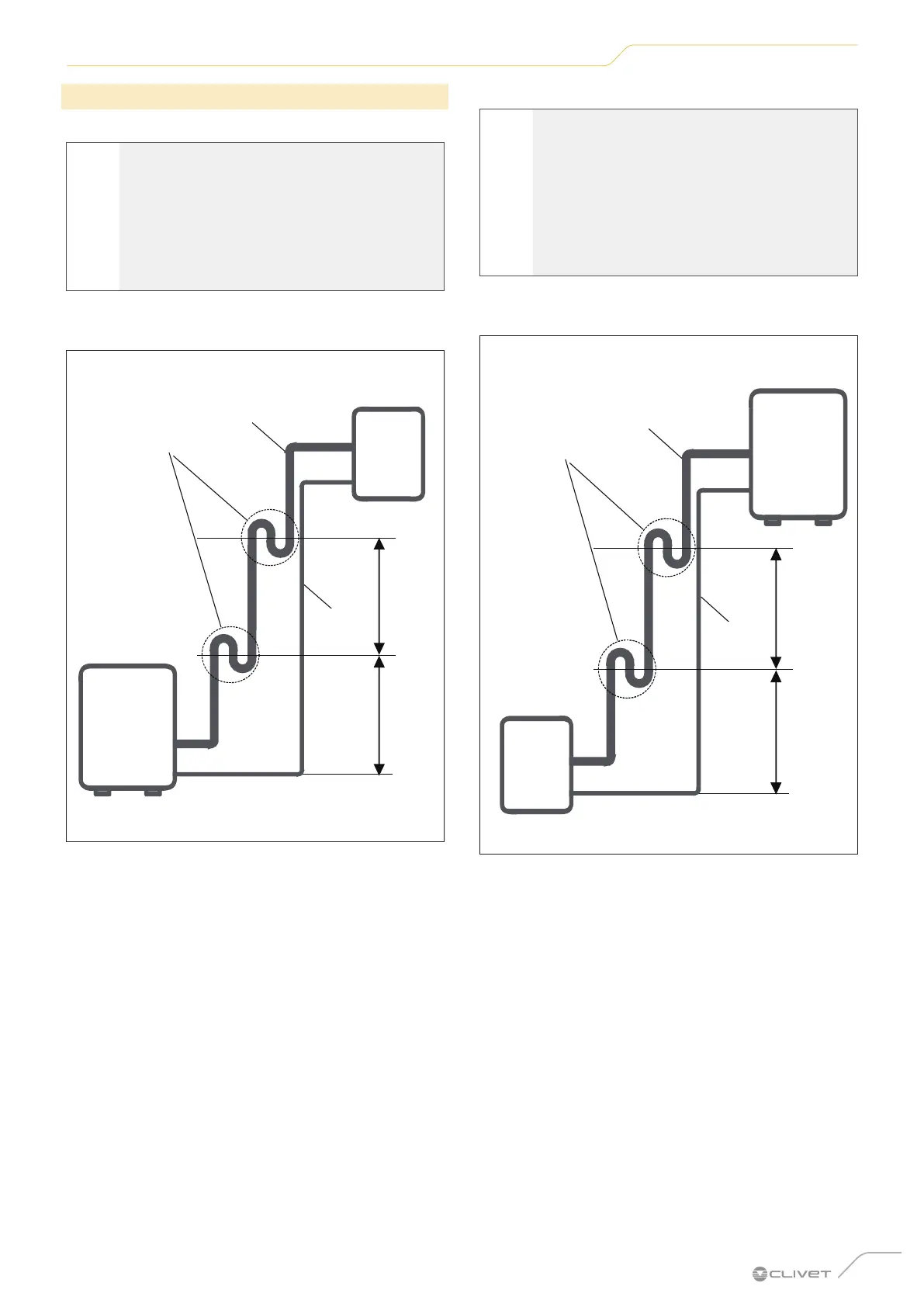 CLIVET