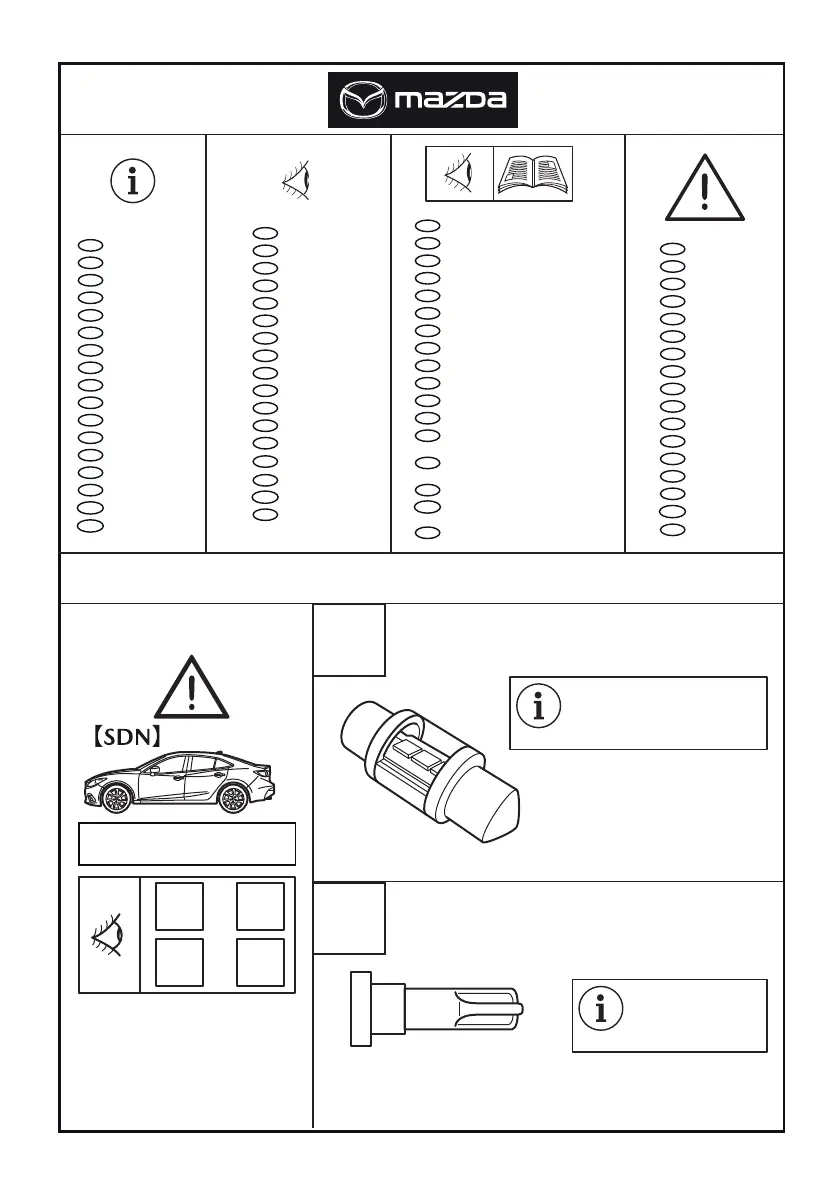 mazda

【SDN】