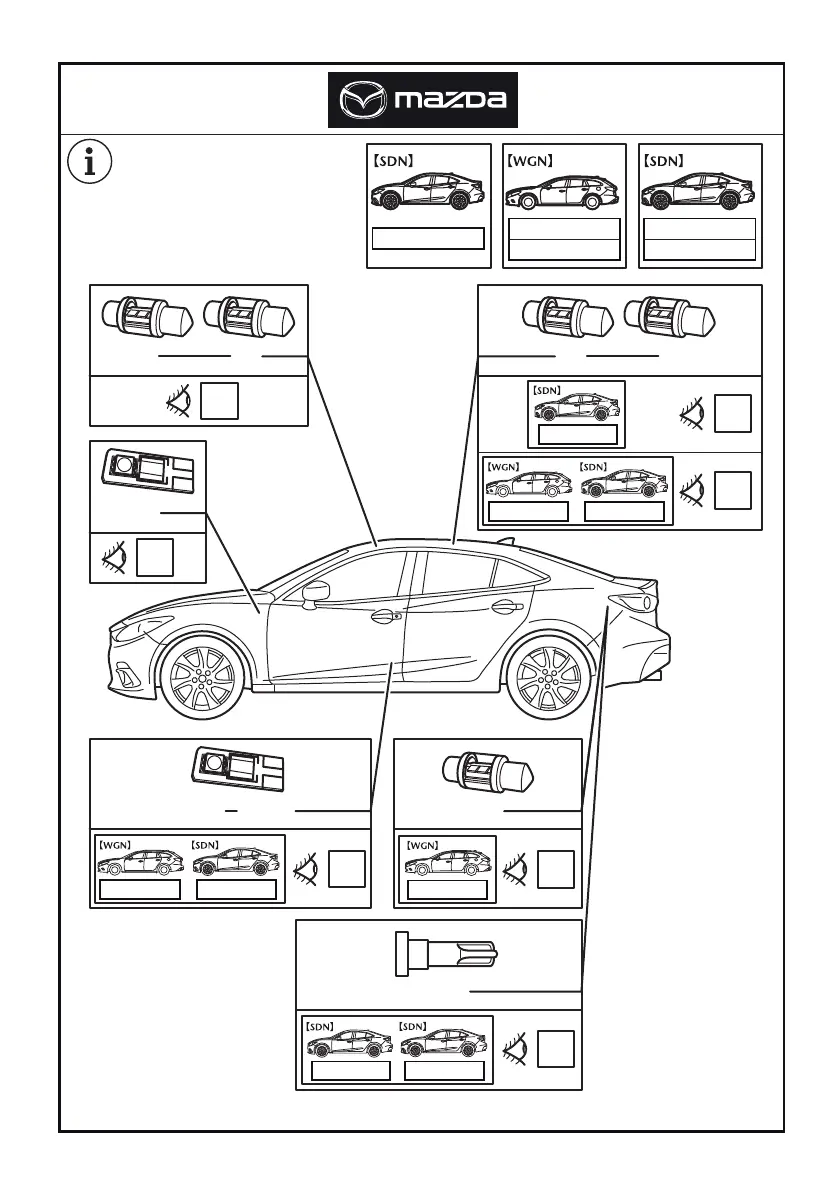 mazda

【SDN】

【WGN】

【SDN】

【SDN】

【WGN】 【SDN】

【WGN】 【SDN】

【WGN】

【SDN】 【SDN】