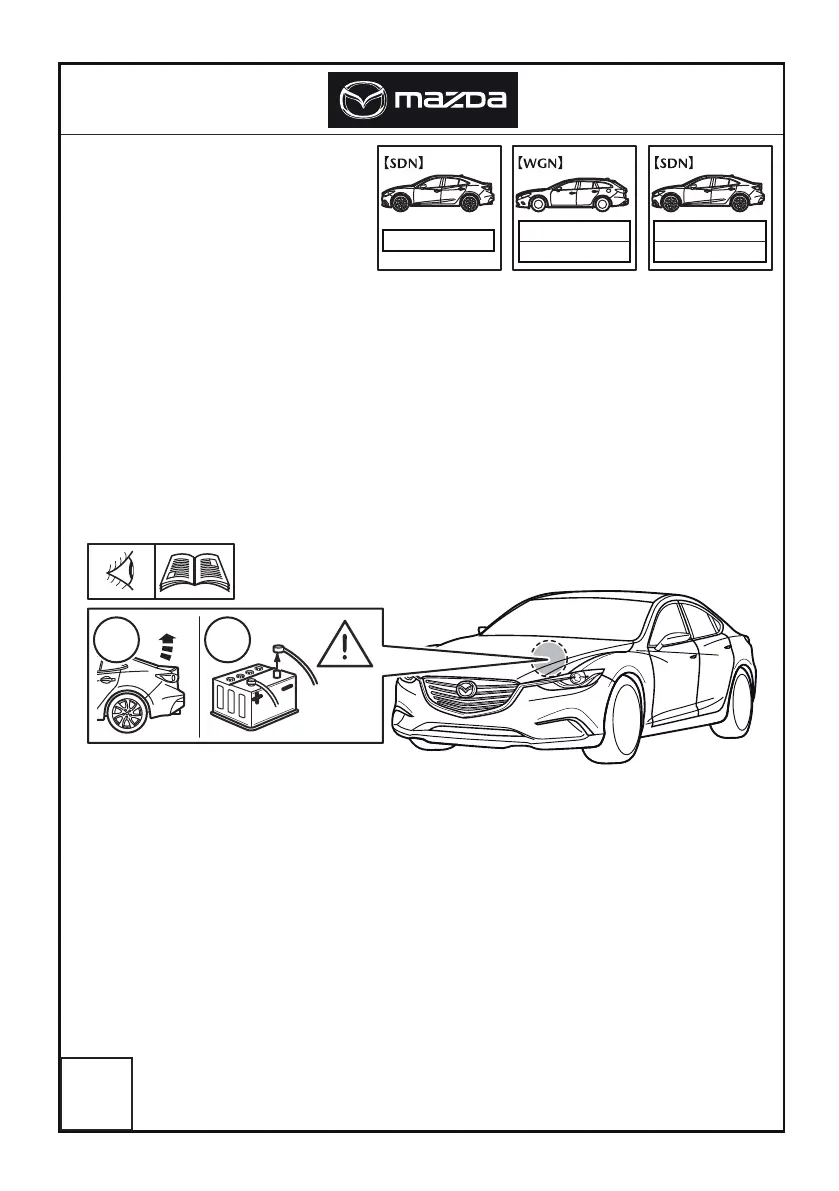 mazda

【SDN】

【WGN】

【SDN】