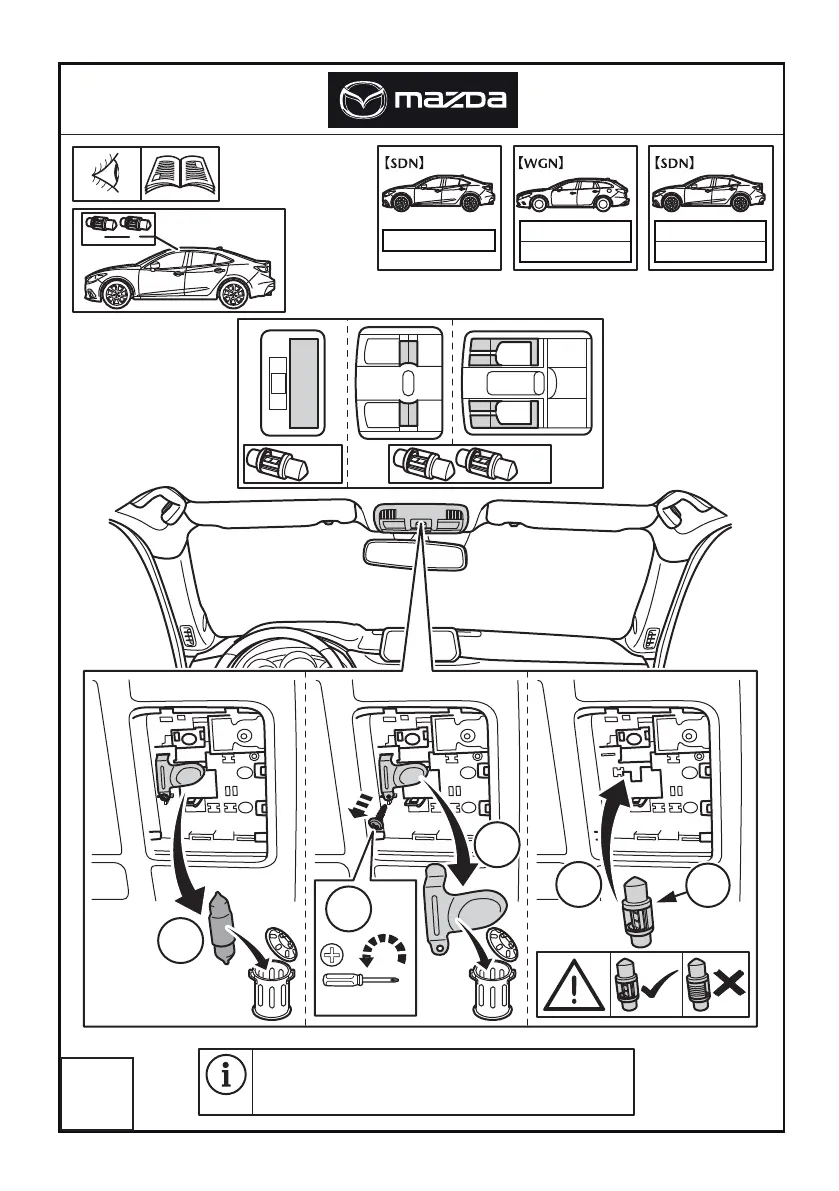 mazda

【SDN】

【WGN】

【SDN】