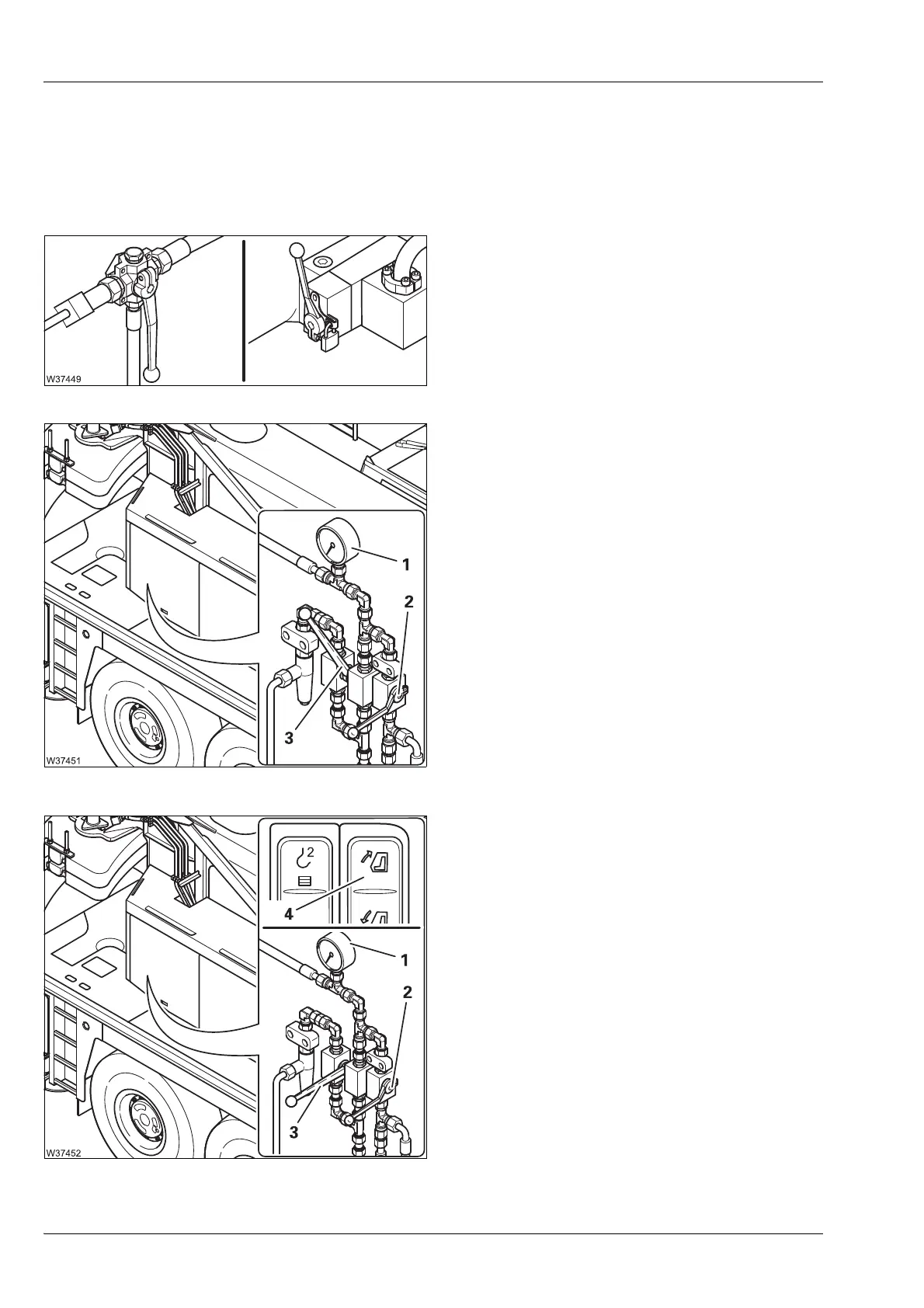 W37449

1
2
3
W37451

2
4
1
2
3
W37452