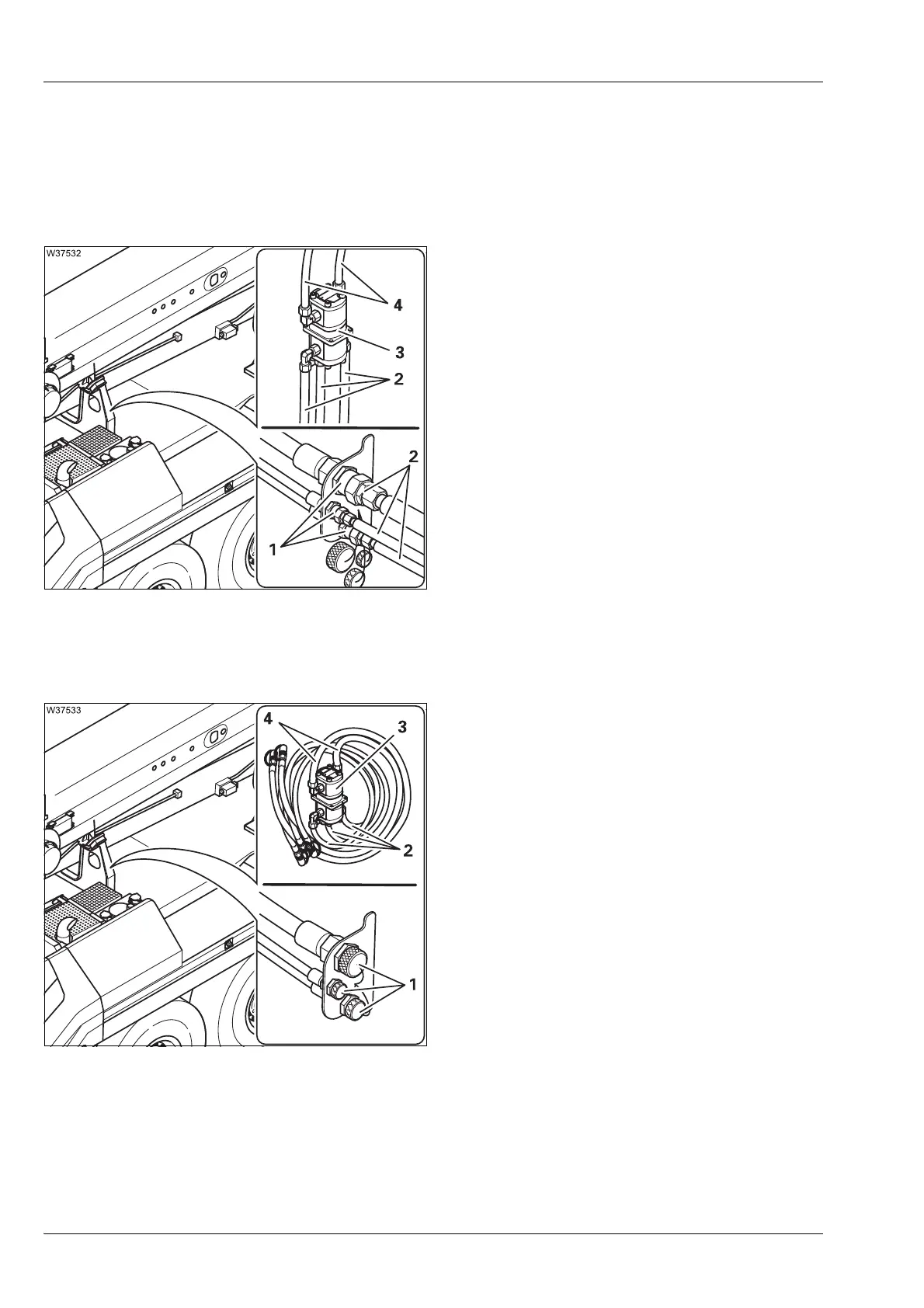 W37532

4

3

2

2

1

W37533

4

3

2

1