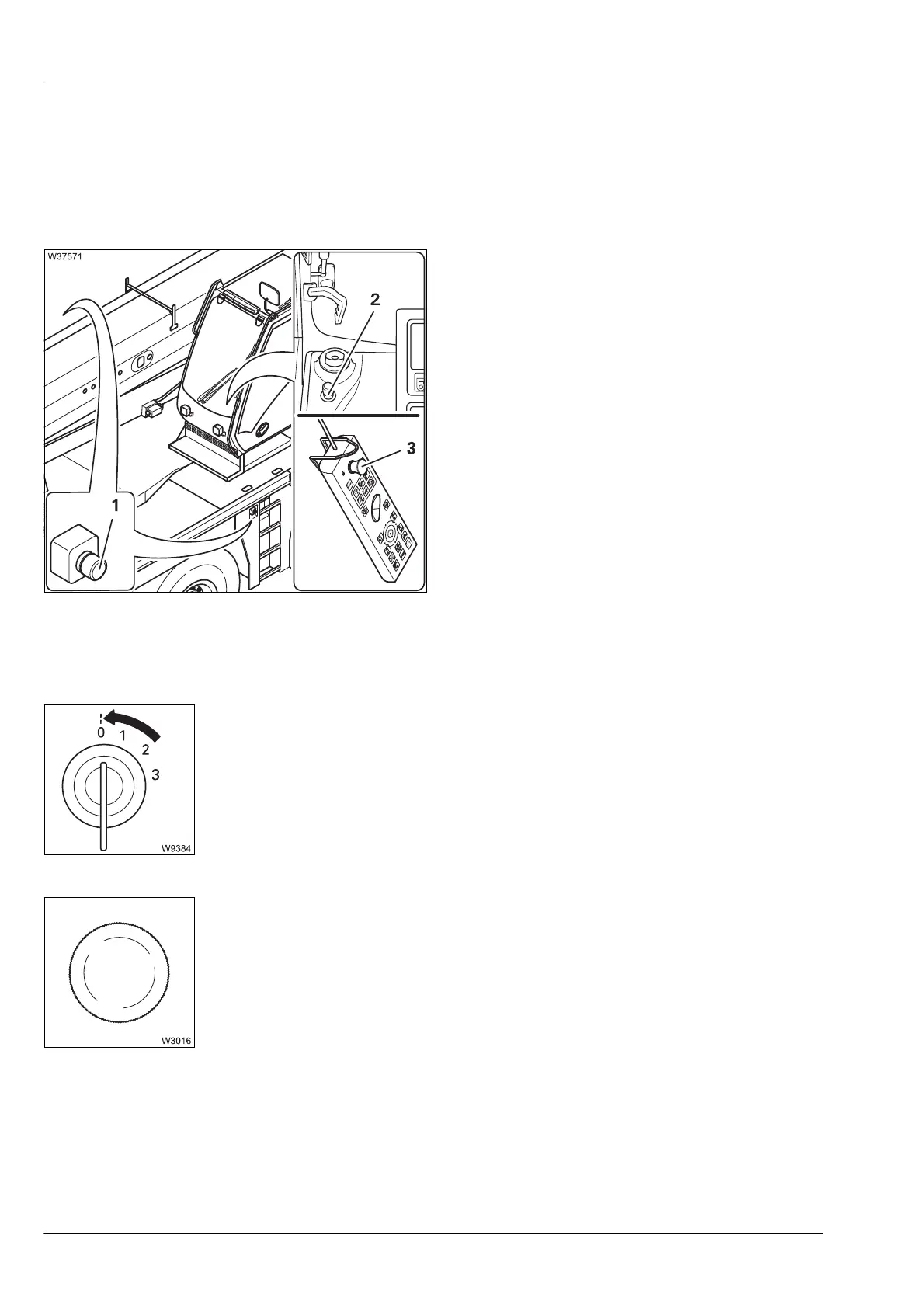 W37571

2

3

1

0 1 2 3

W9384

W3016