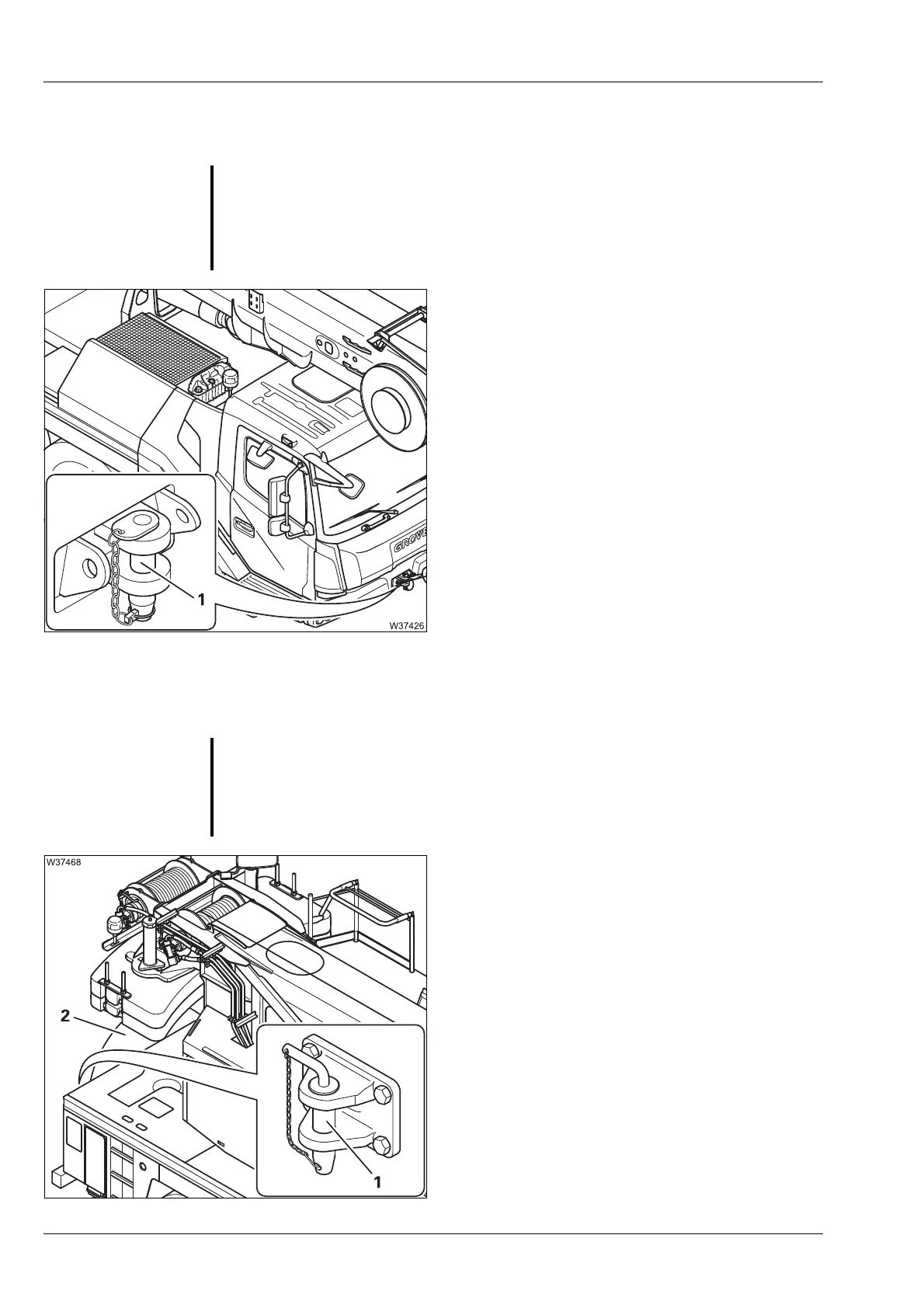 GROVE

1

W37426

W37468

2

1