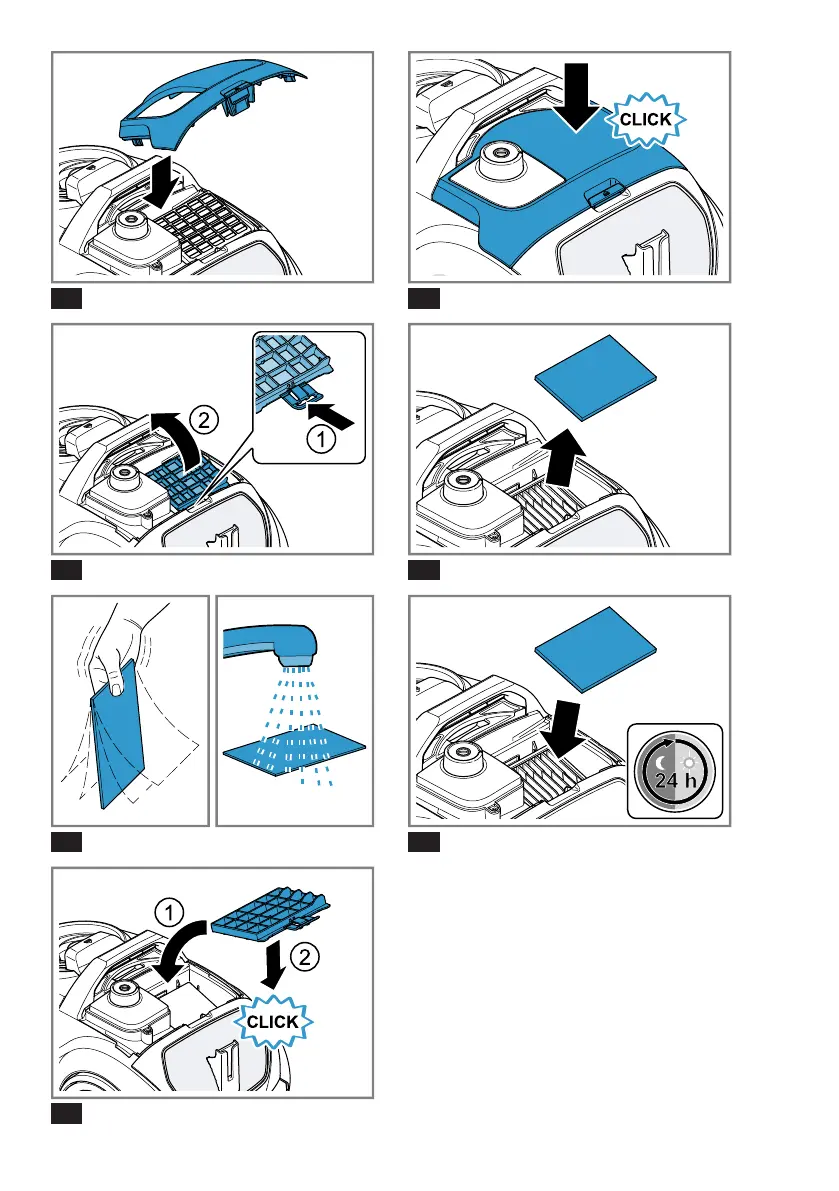 CLICK

2

1

24 h

1

2

CLICK