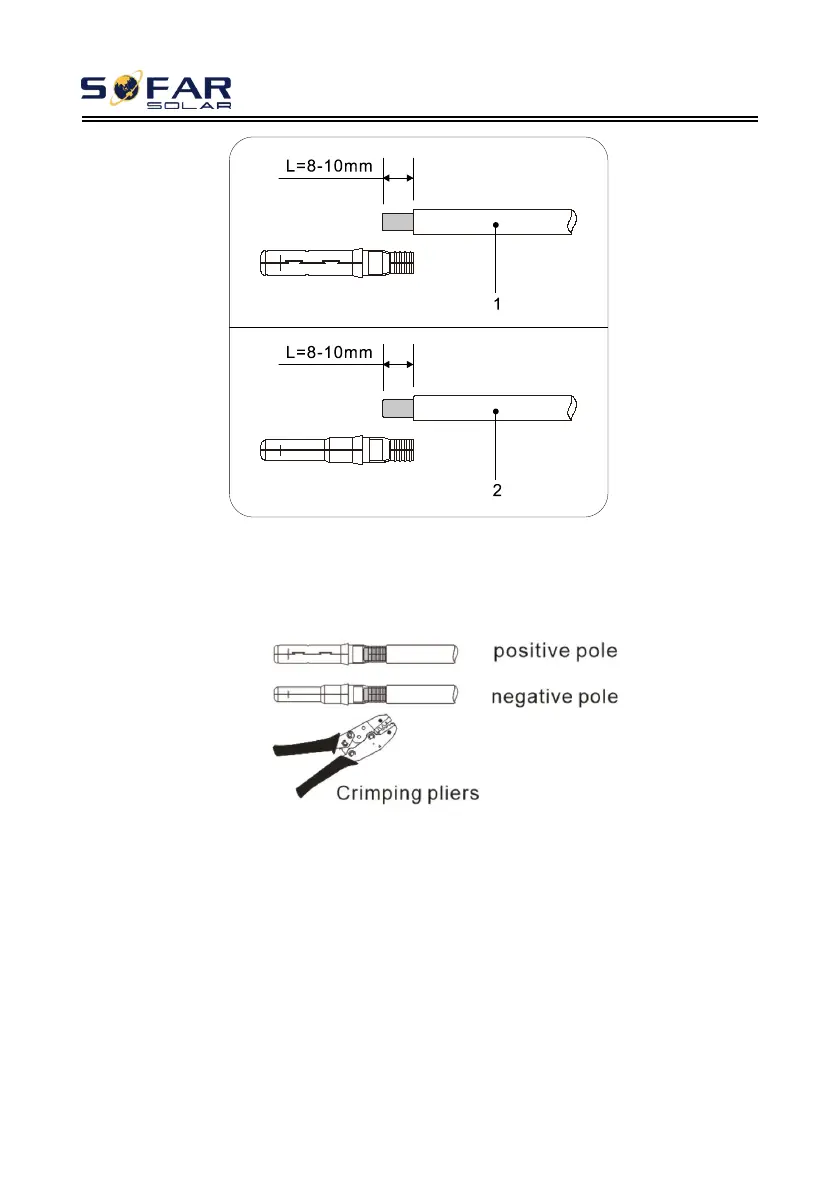 SOFAR
SOLAR

L=8-10mm

1

L=8-10mm

2

positive pole

negative pole

Crimping pliers