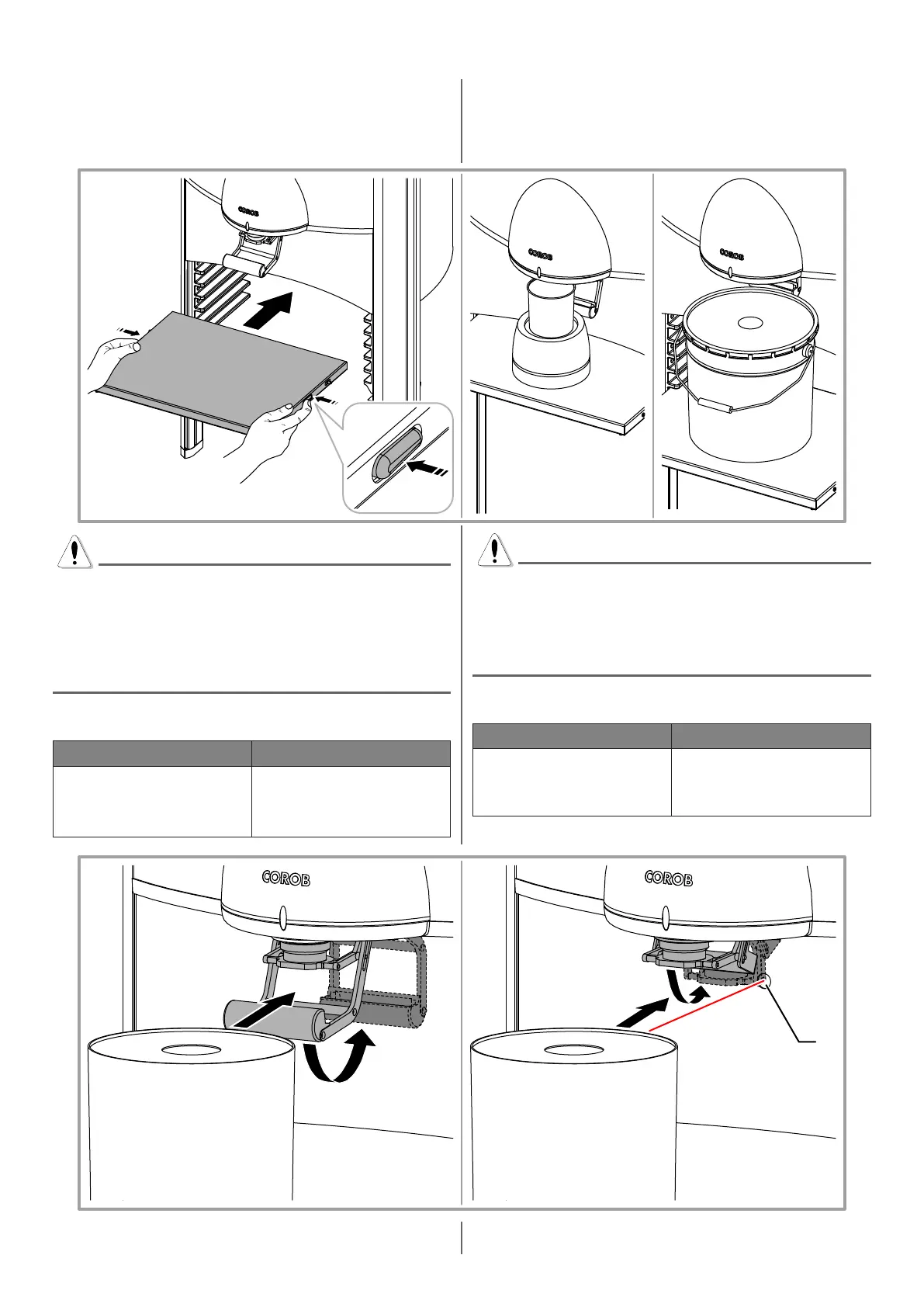 COROB

COROB

COROB

COROB

COROB