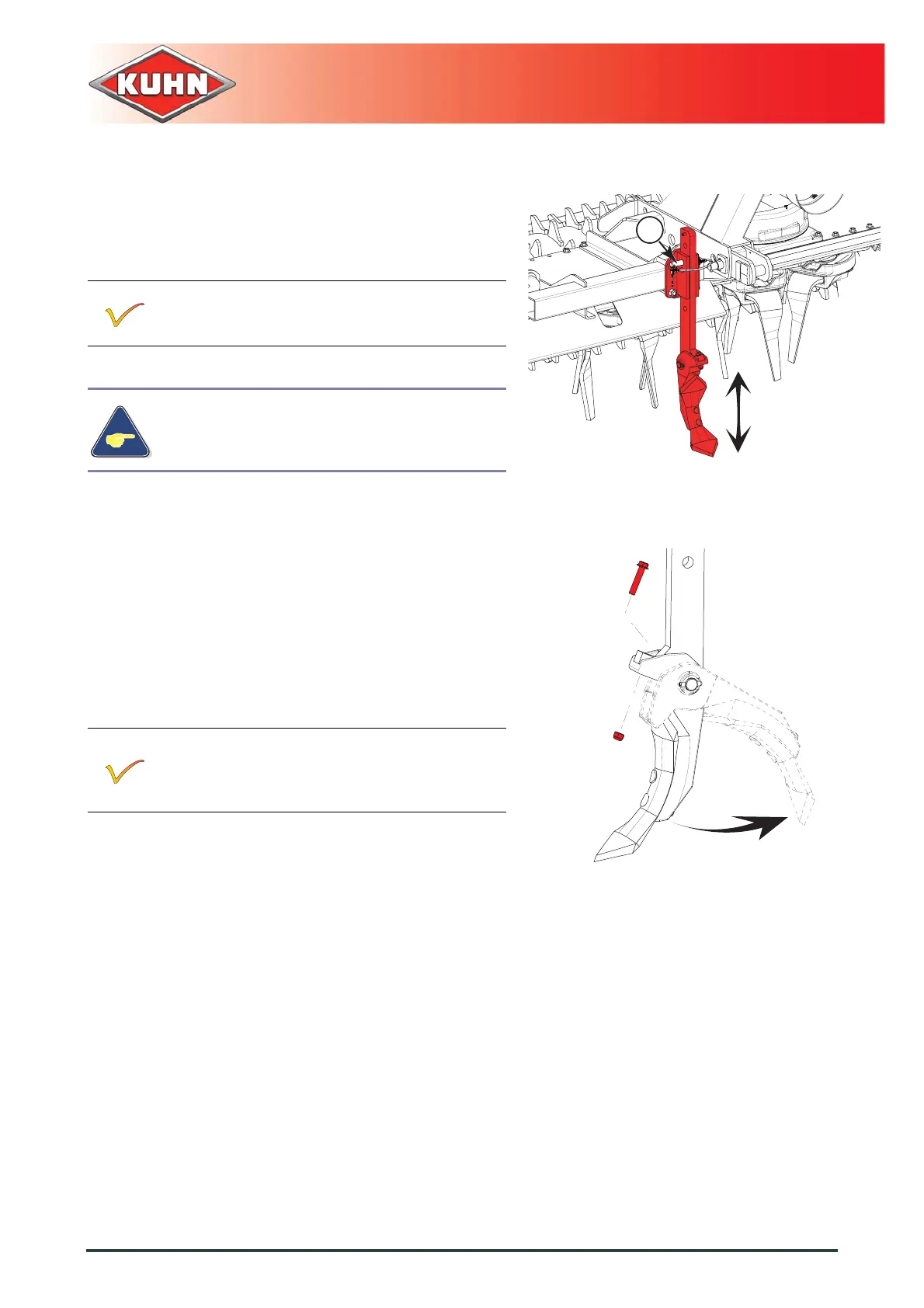 KUHN