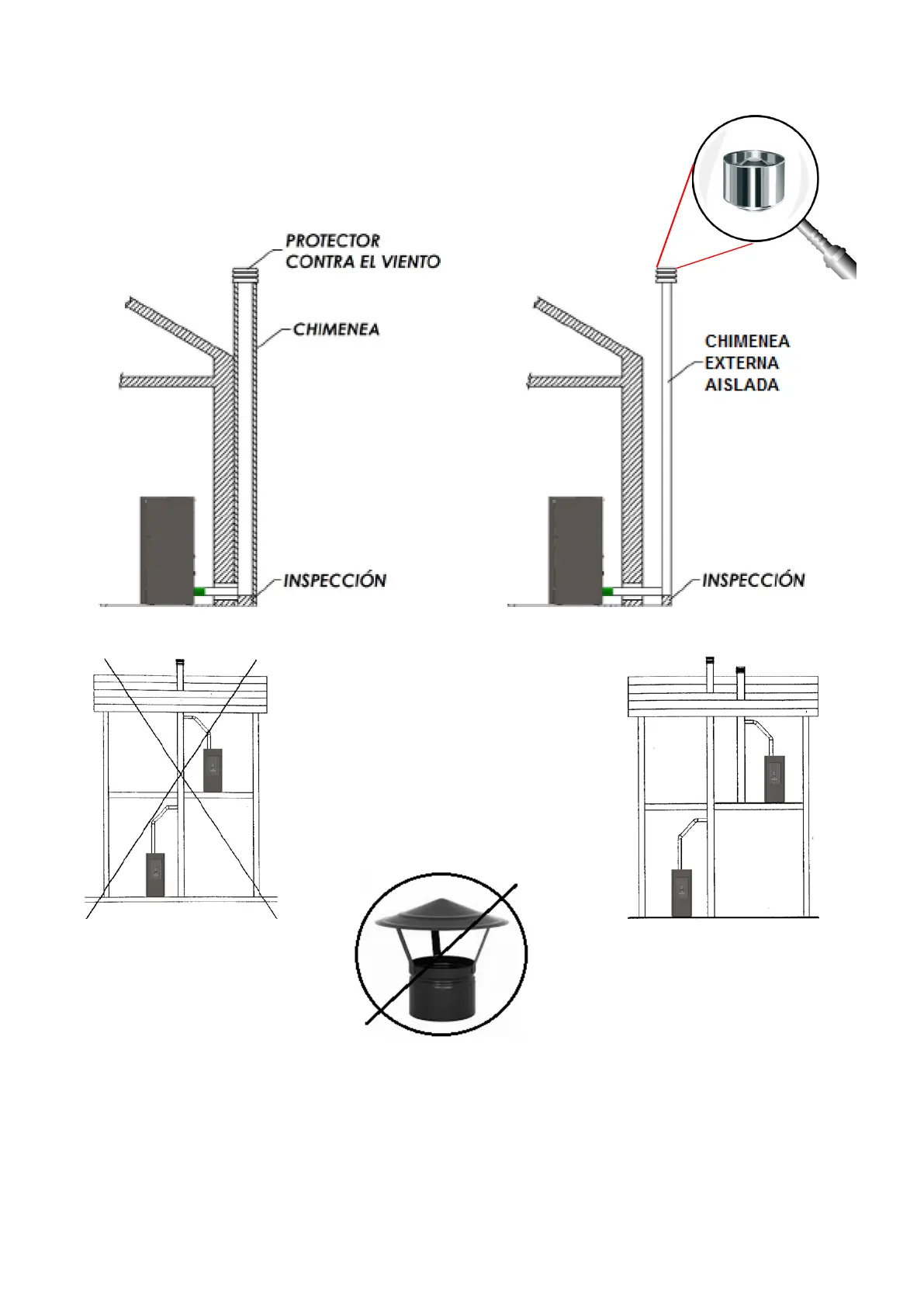 PROTECTOR CONTRA EL VIENTO

CHIMENEA

INSPECCIÓN

CHIMENEA EXTERNA AISLADA

INSPECCIÓN