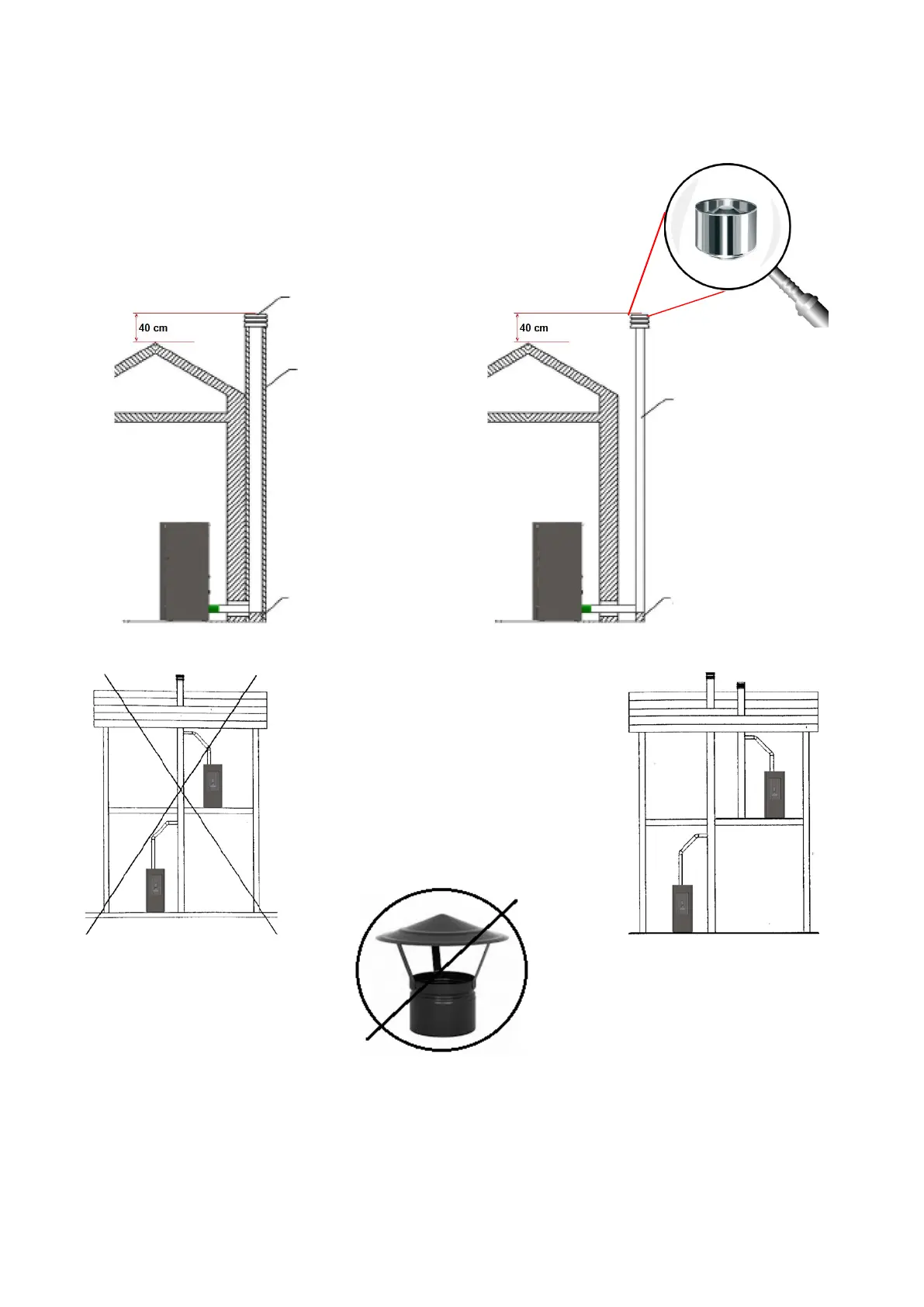 40 cm

40 cm