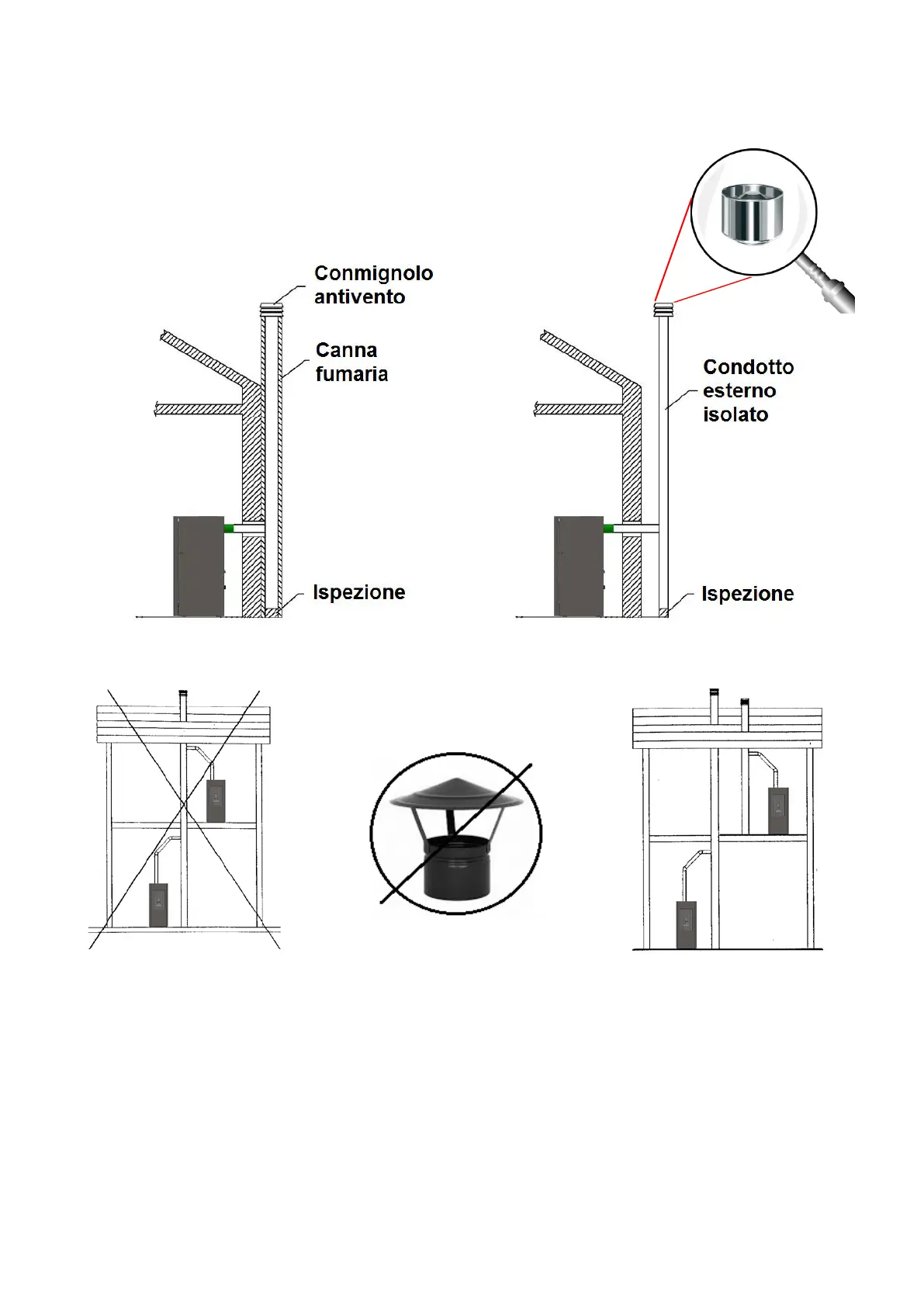 Conmignolo antivento

Canna fumaria

Ispezione

Condotto esterno isolato

Ispezione