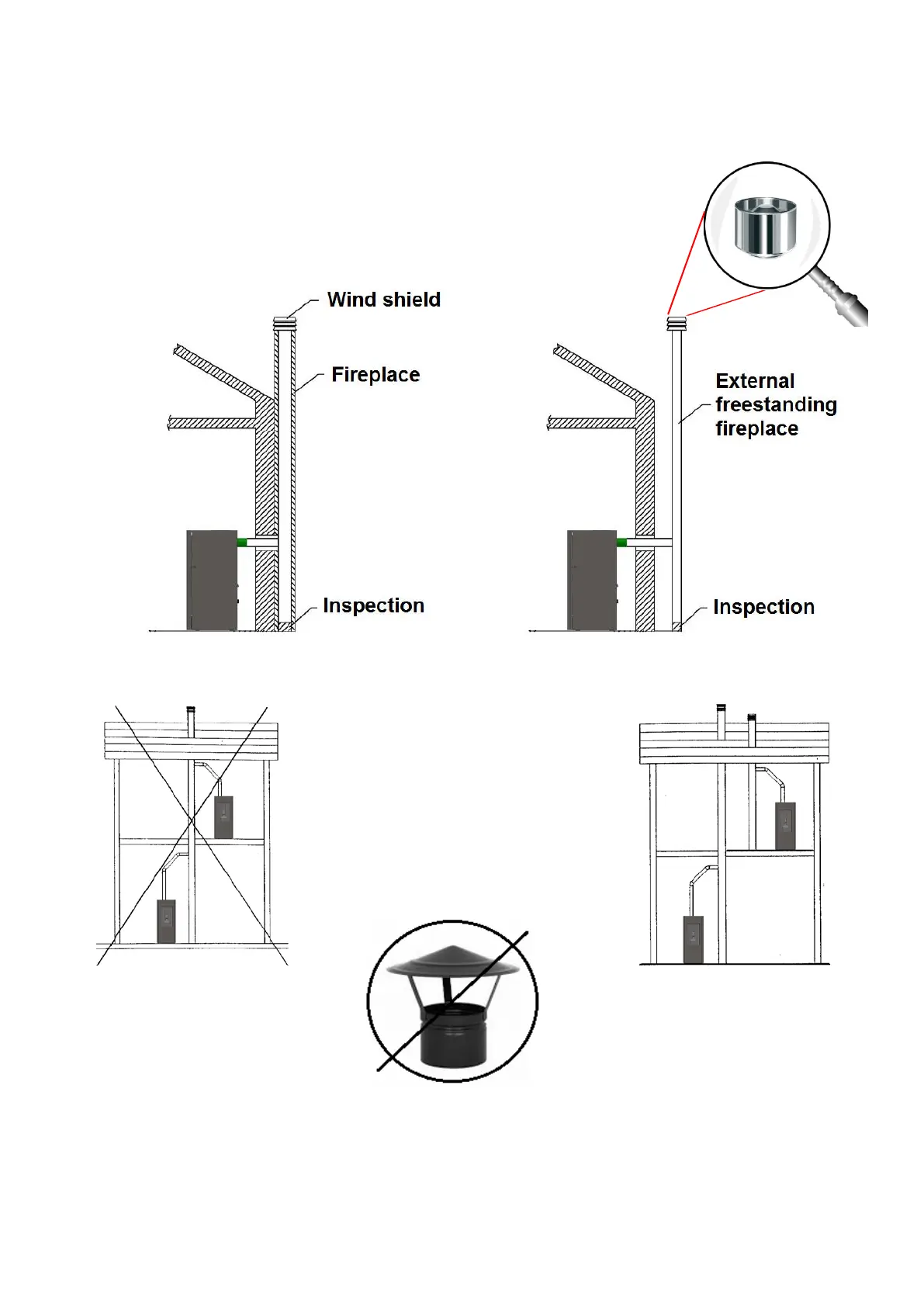 Wind shield

Fireplace

Inspection

External freestanding fireplace

Inspection