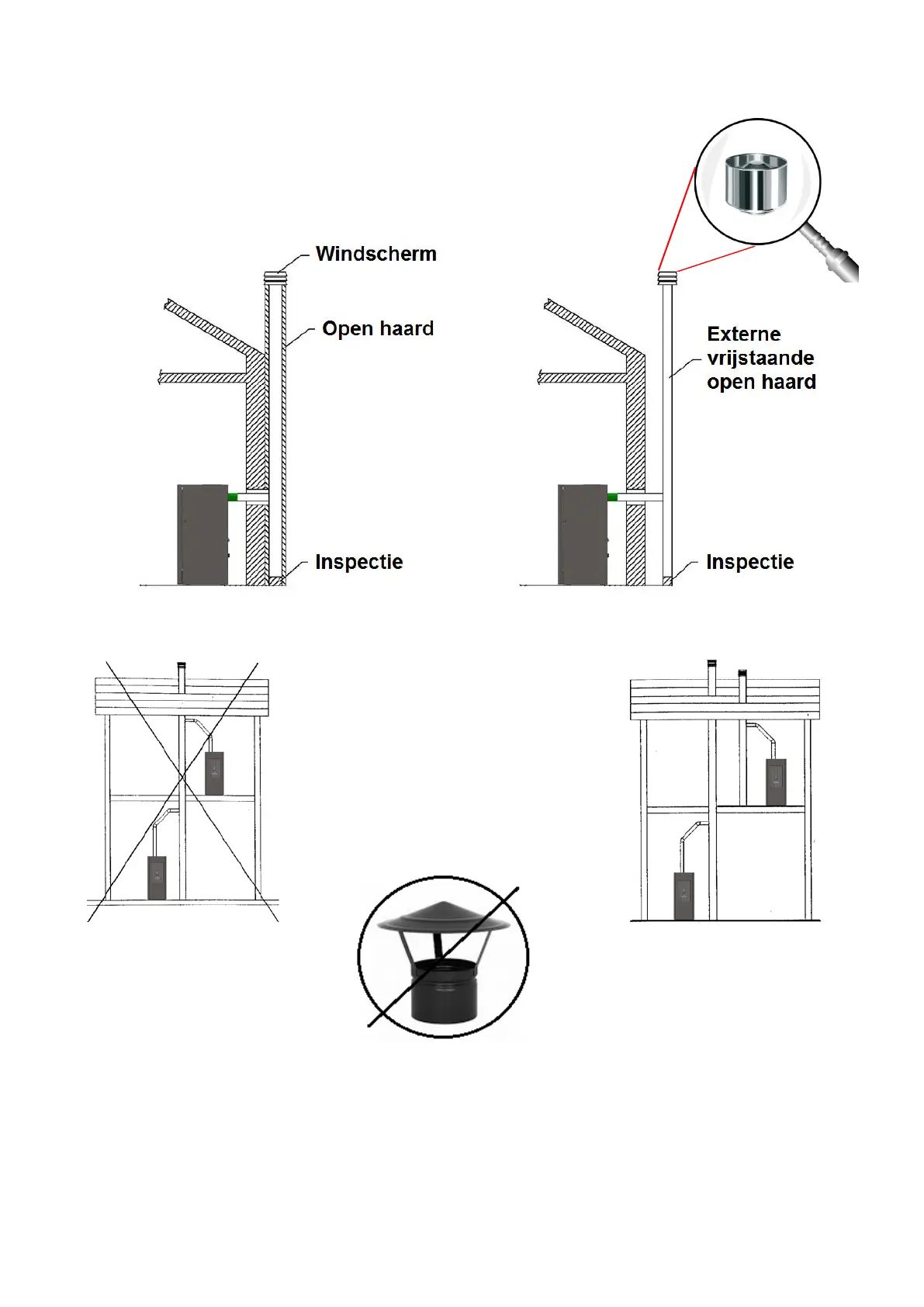 Windscherm

Open haard

Inspectie

Externe vrijstaande open haard

Inspectie