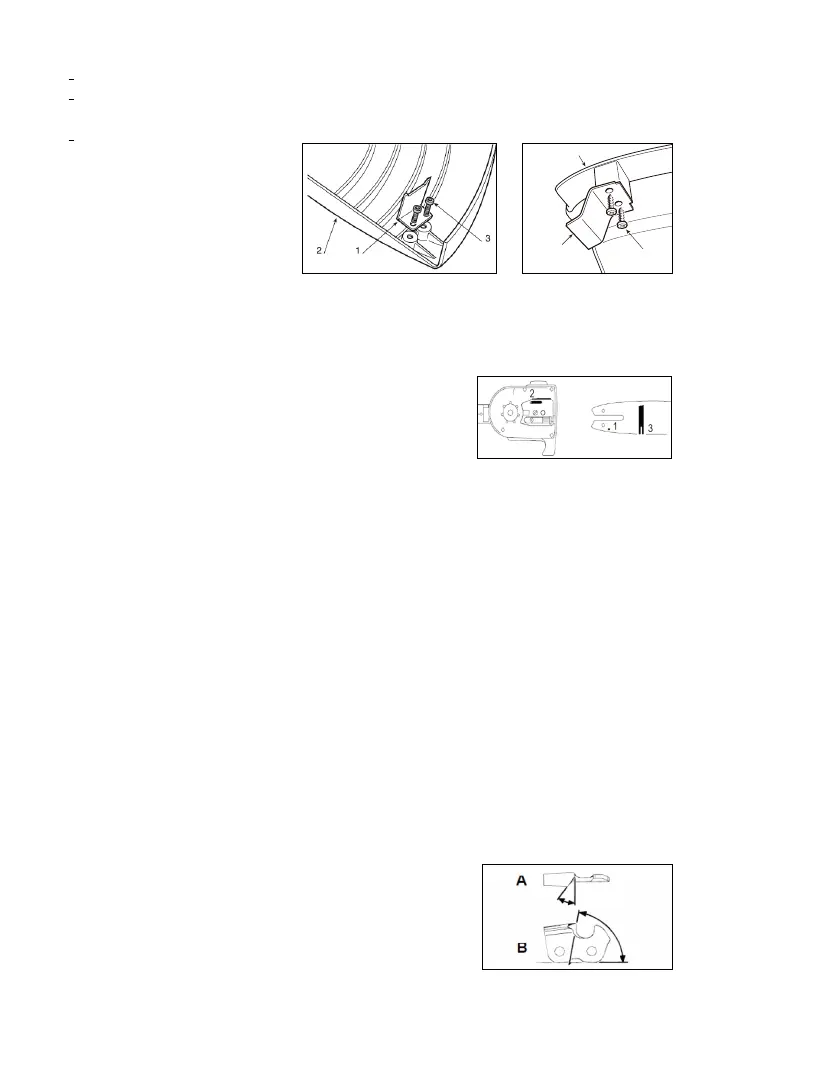 2
1
3
2
1
3
A
B