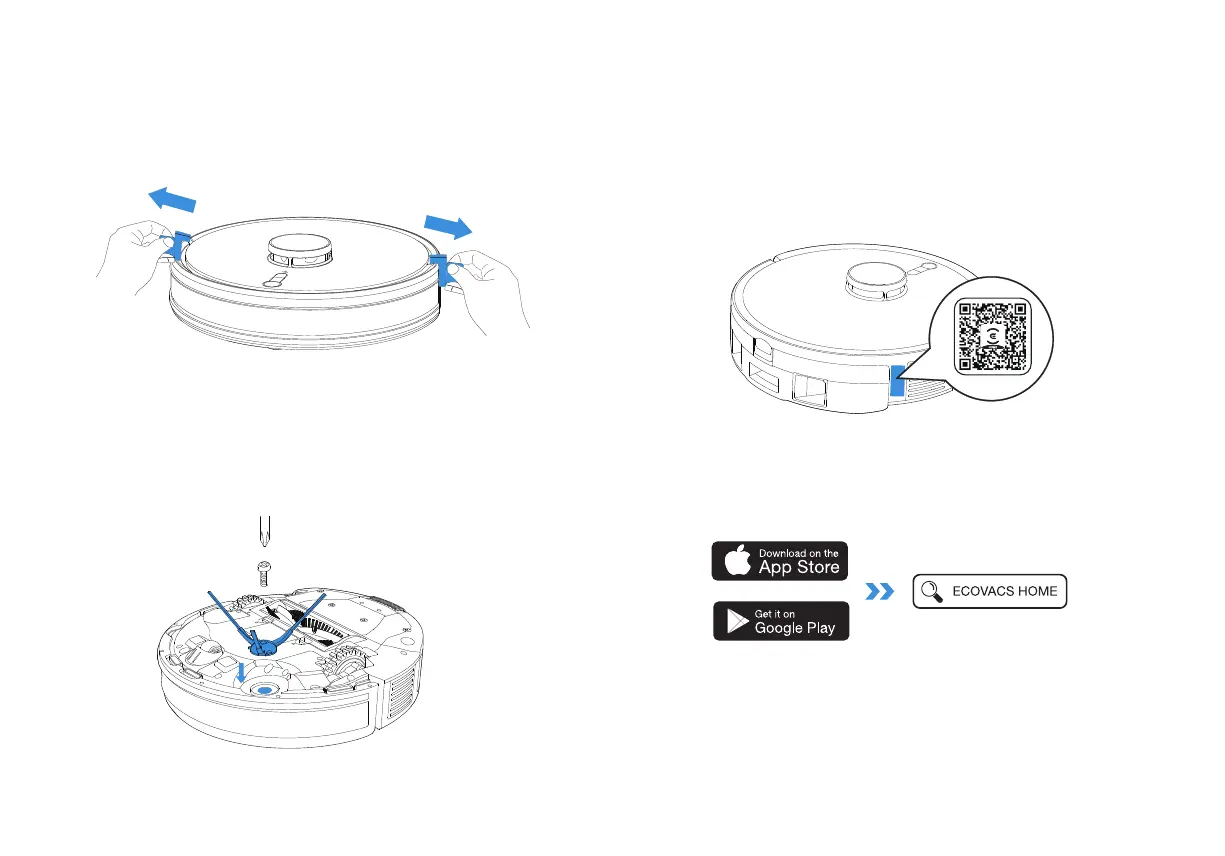 Download on the
App Store

Get it on
Google Play

ECOVACS HOME