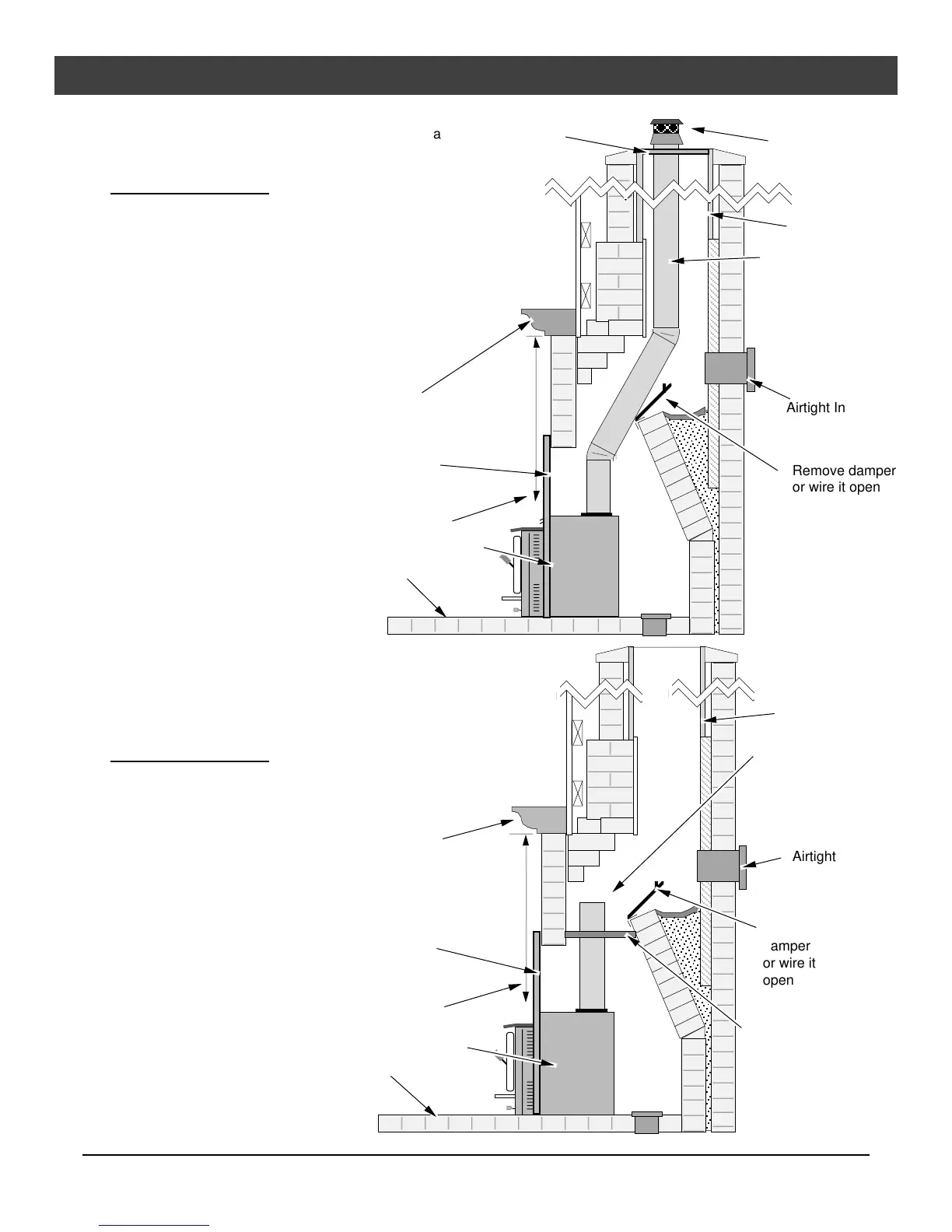 a

Airtight In

Remove damper or wire it open

Airtight

amper or wire it open