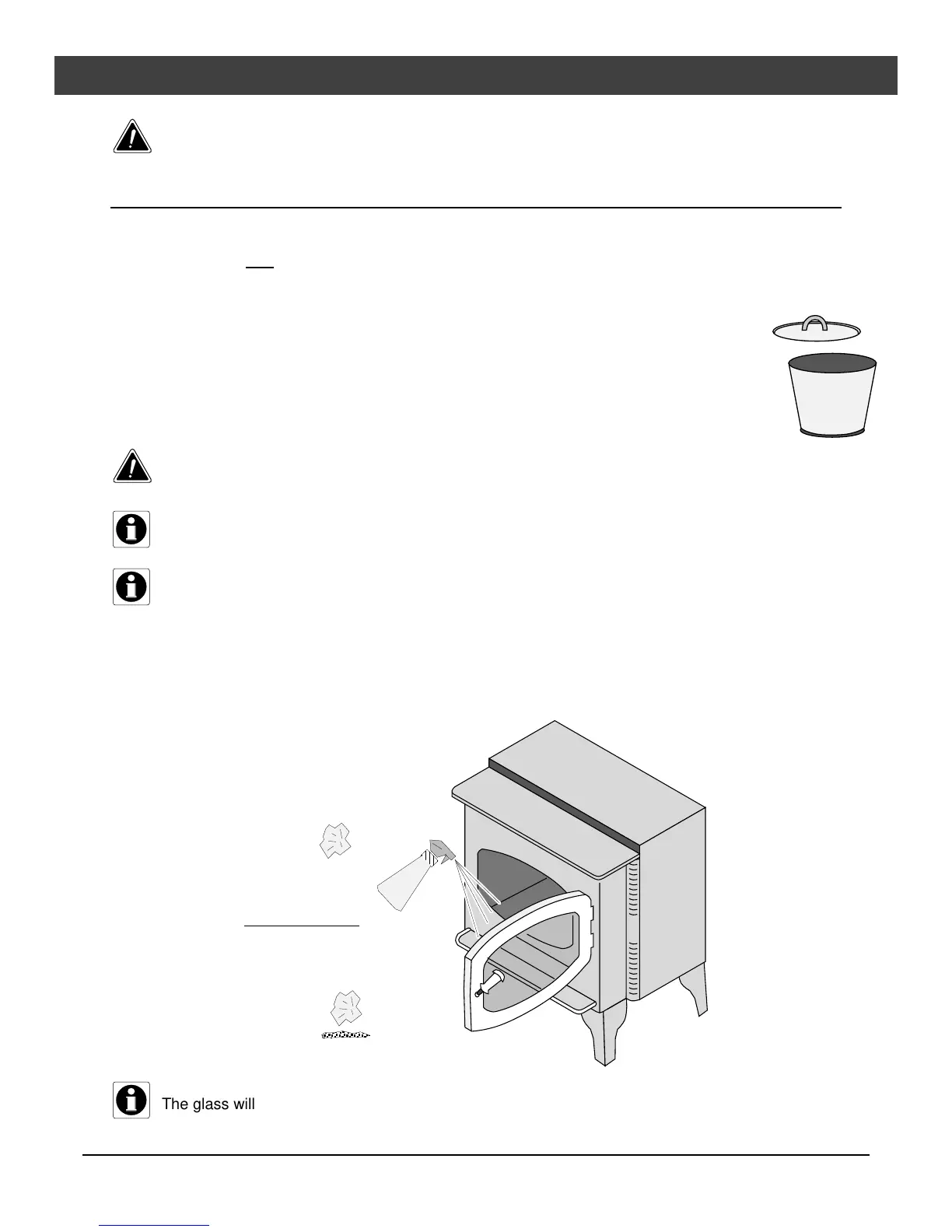 The glass will