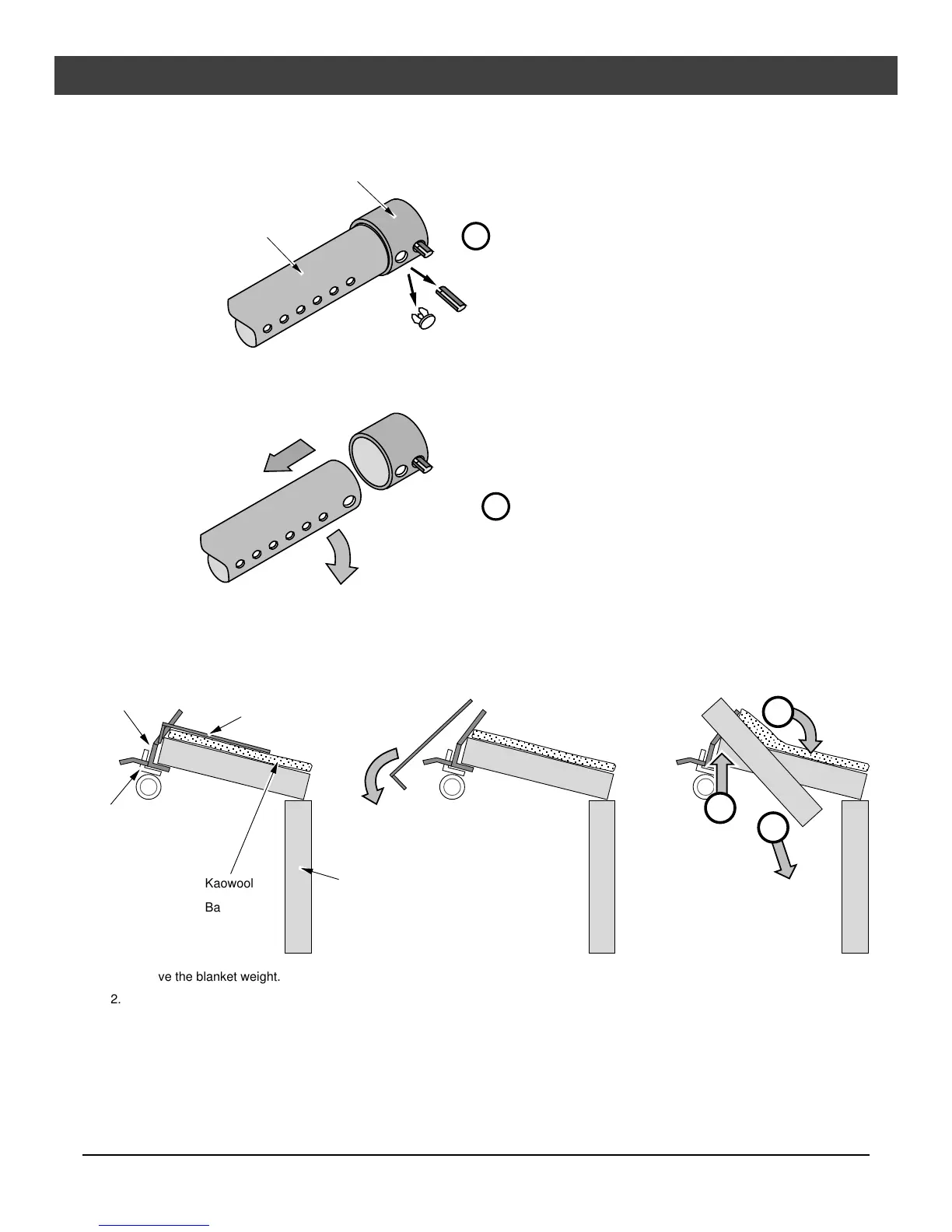 Kaowool

Ba

ve the blanket weight.

2.