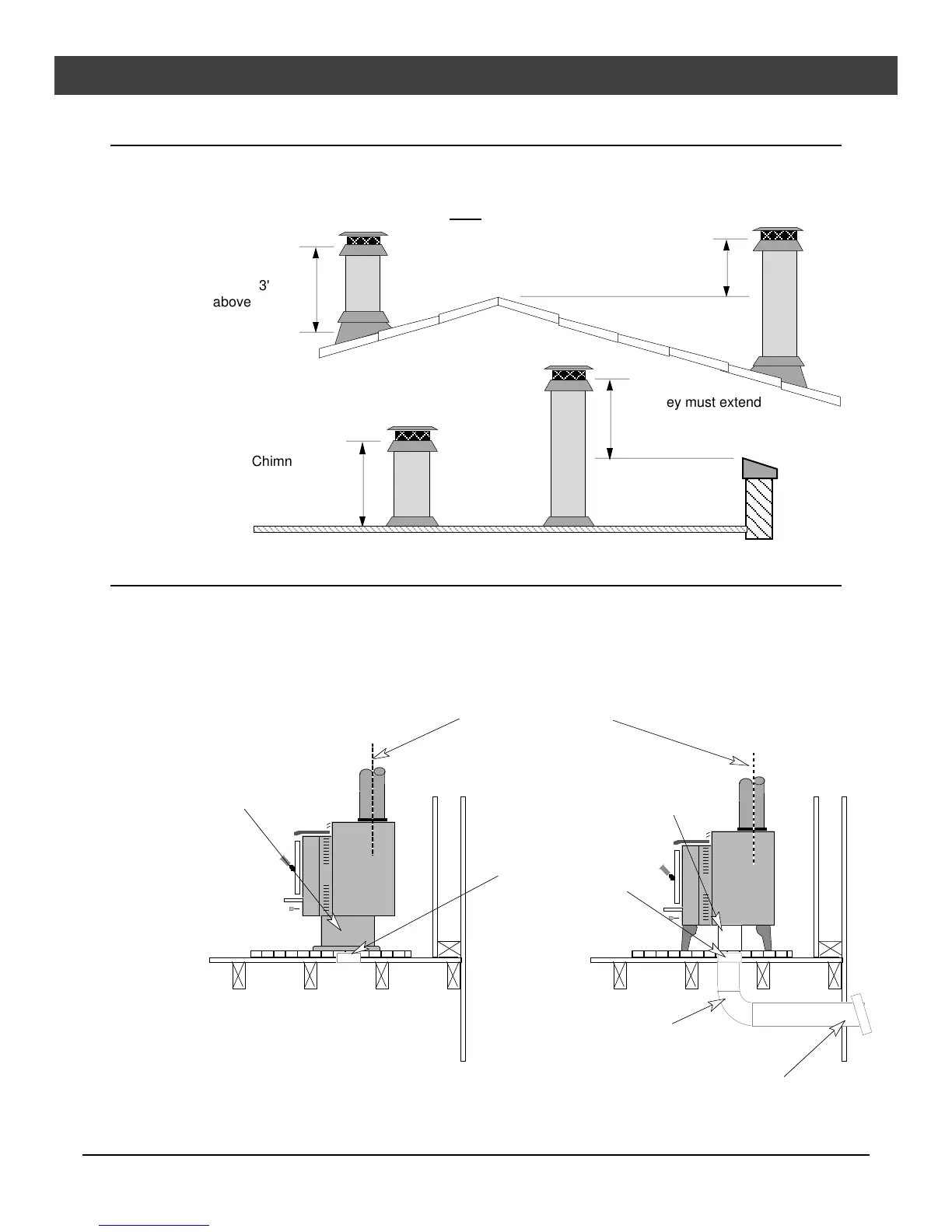 3'
above

ey must extend

Chimn