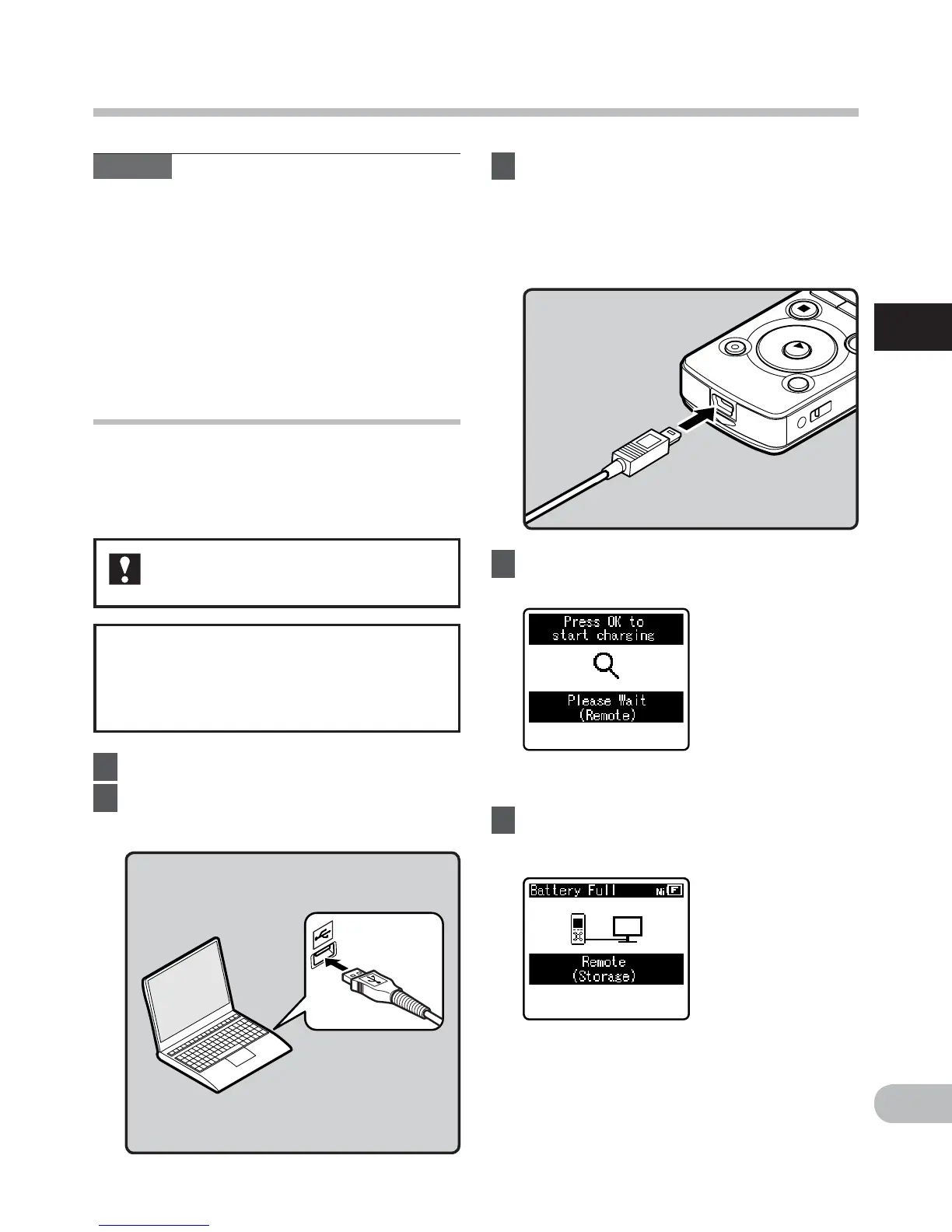 Press OK to
start charging

Please Wait
(Remote)

Battery Full

Ni

Remote
(Storage)