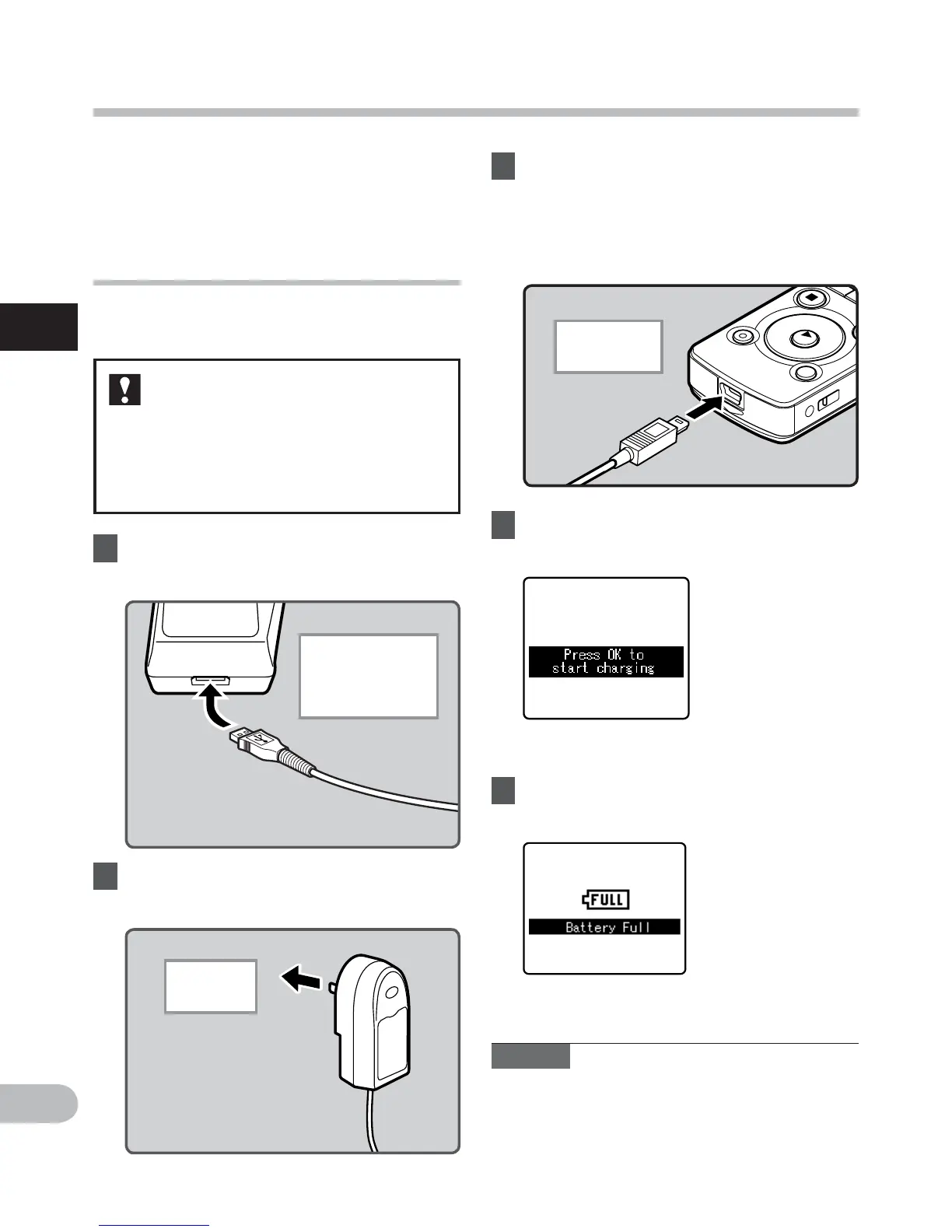 Press OK to
start charging

FULL
Battery Full