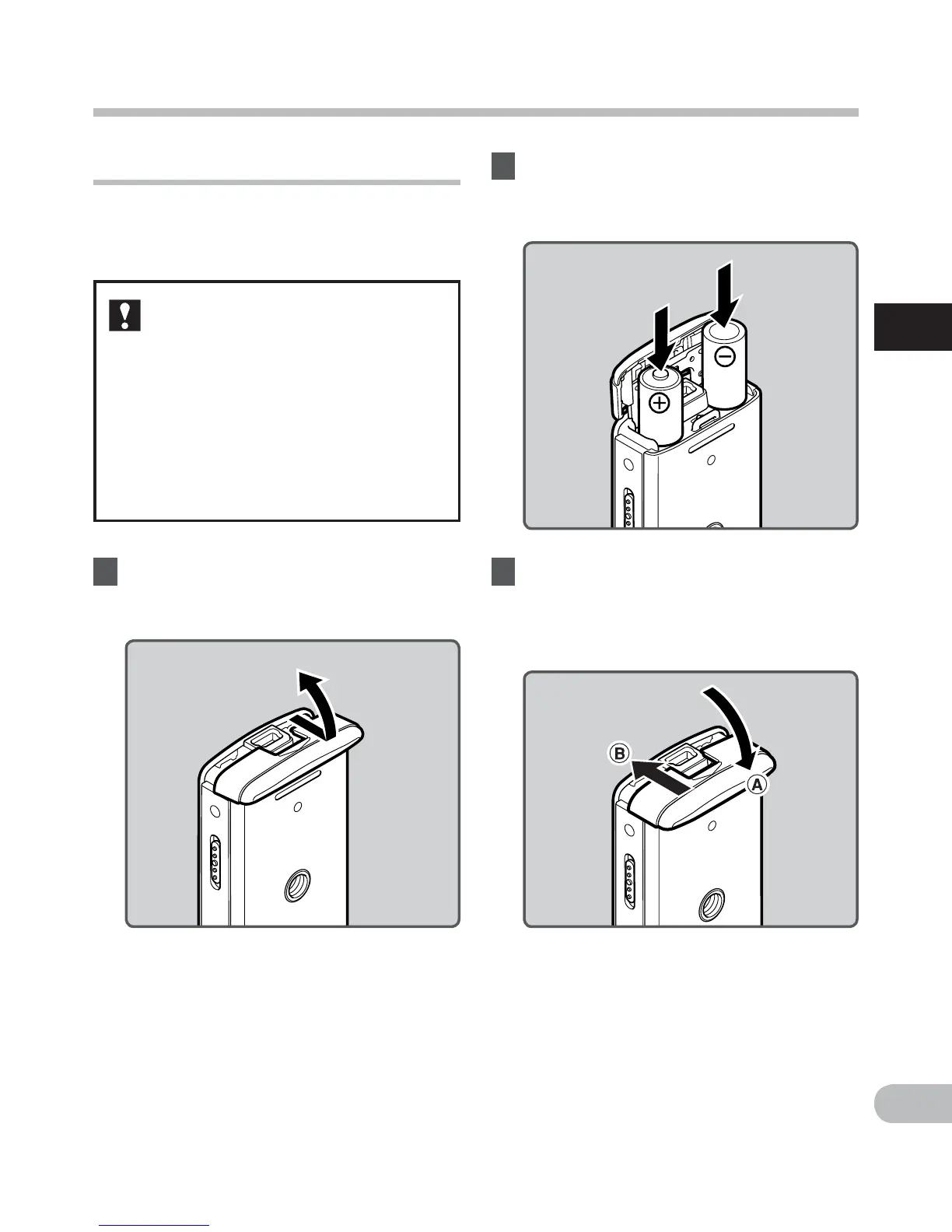 B

A