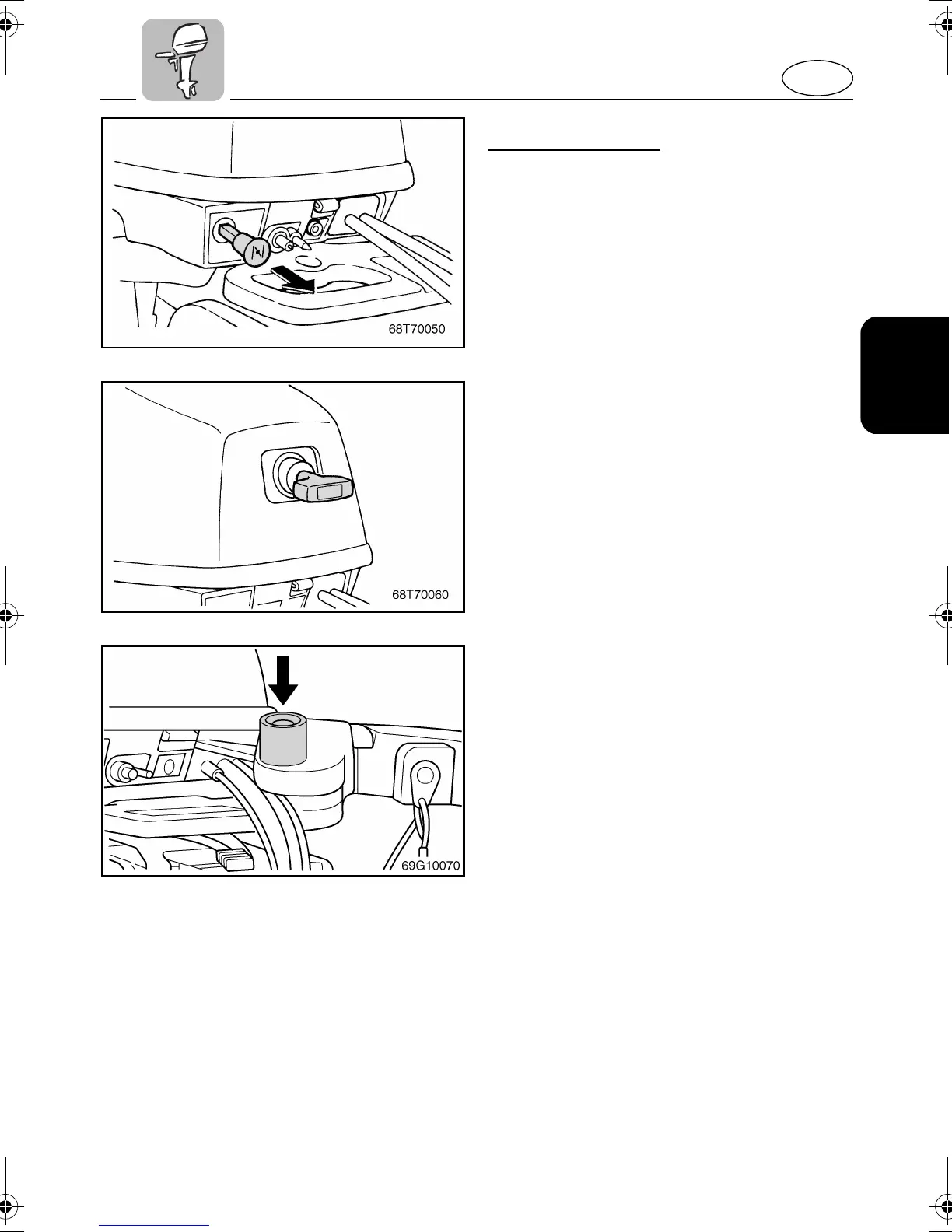 68T70050

68T70060

69G10070