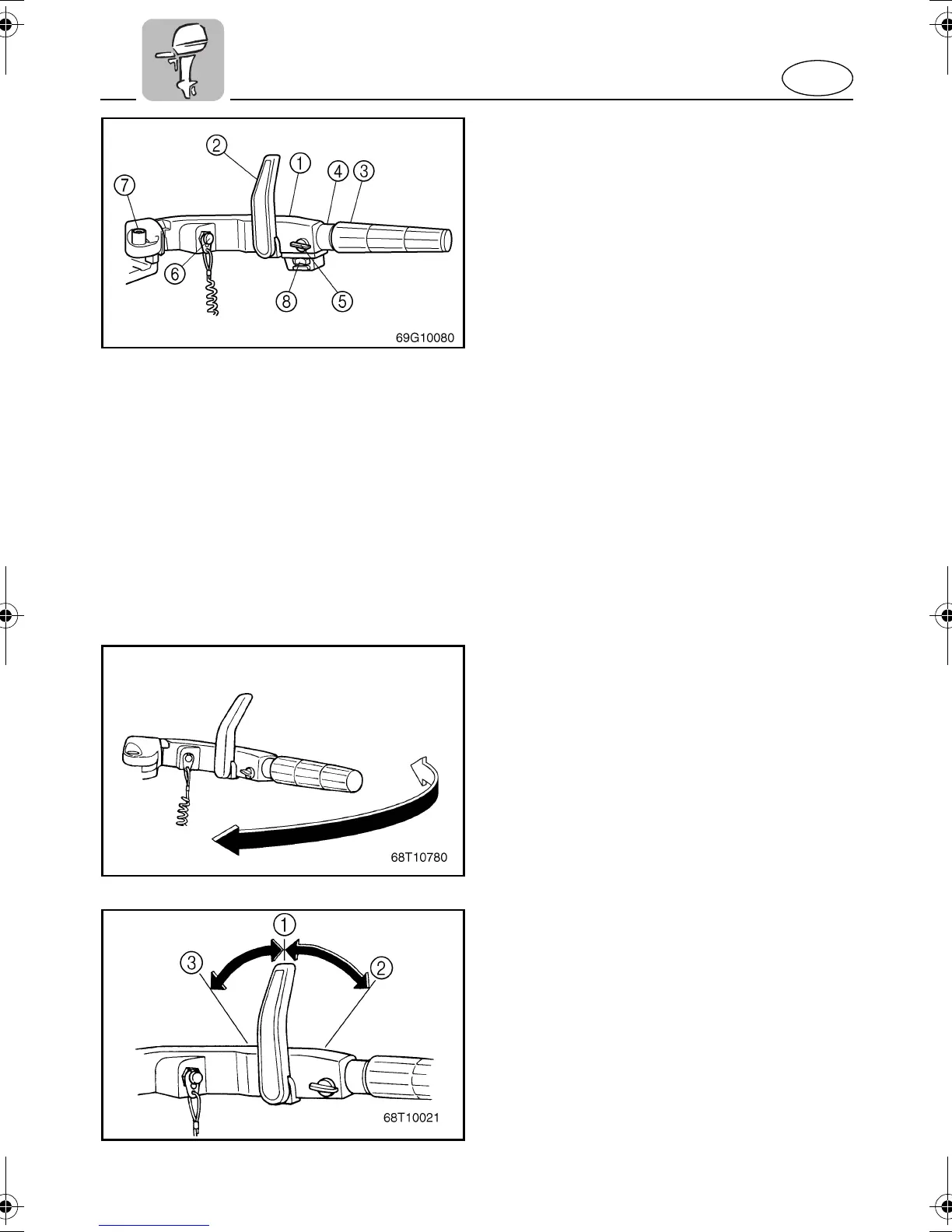 ②
①
④
③
⑦
⑥
⑧
⑤
69G10080

68T10780

①
③
②
68T10021