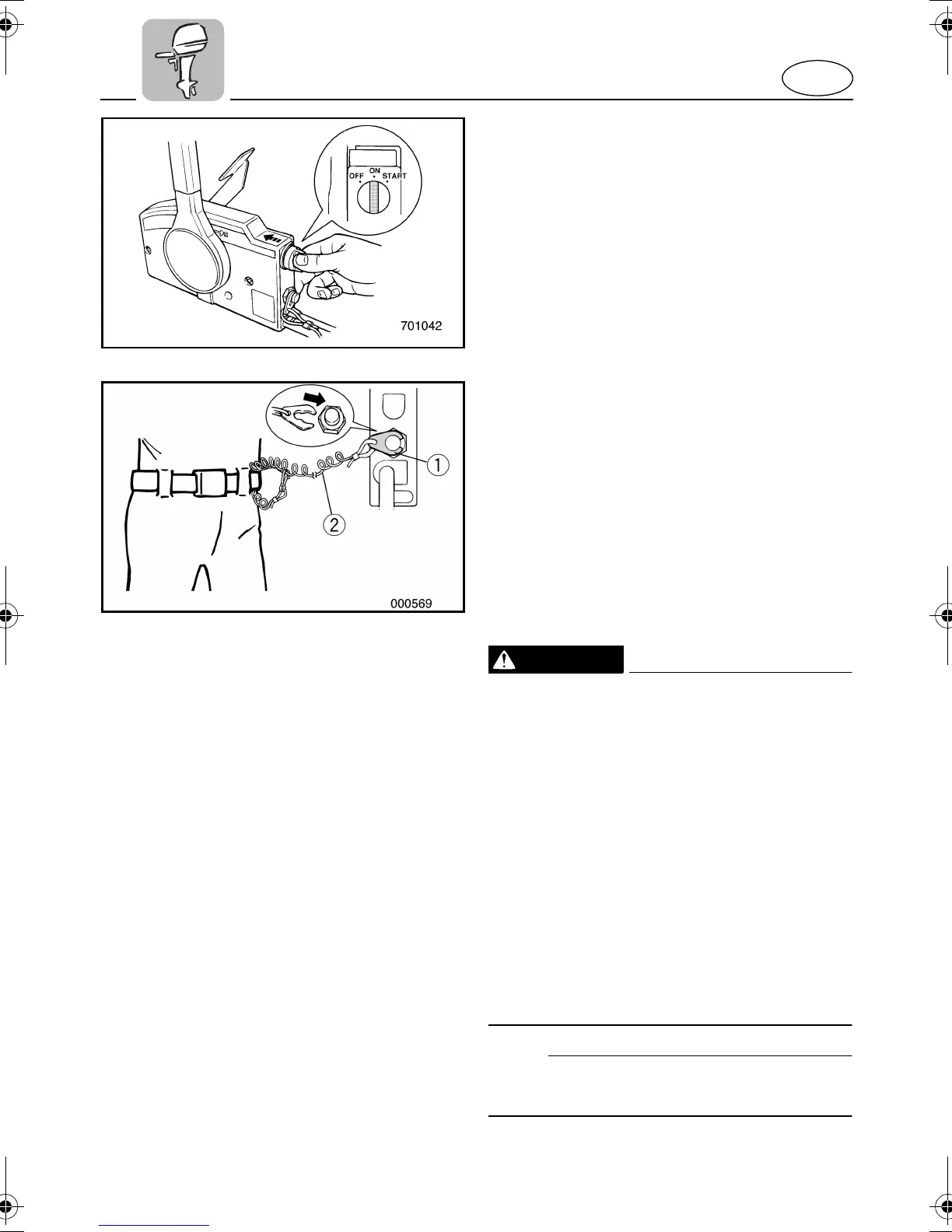 OFF ON START

701042

1

2

000569