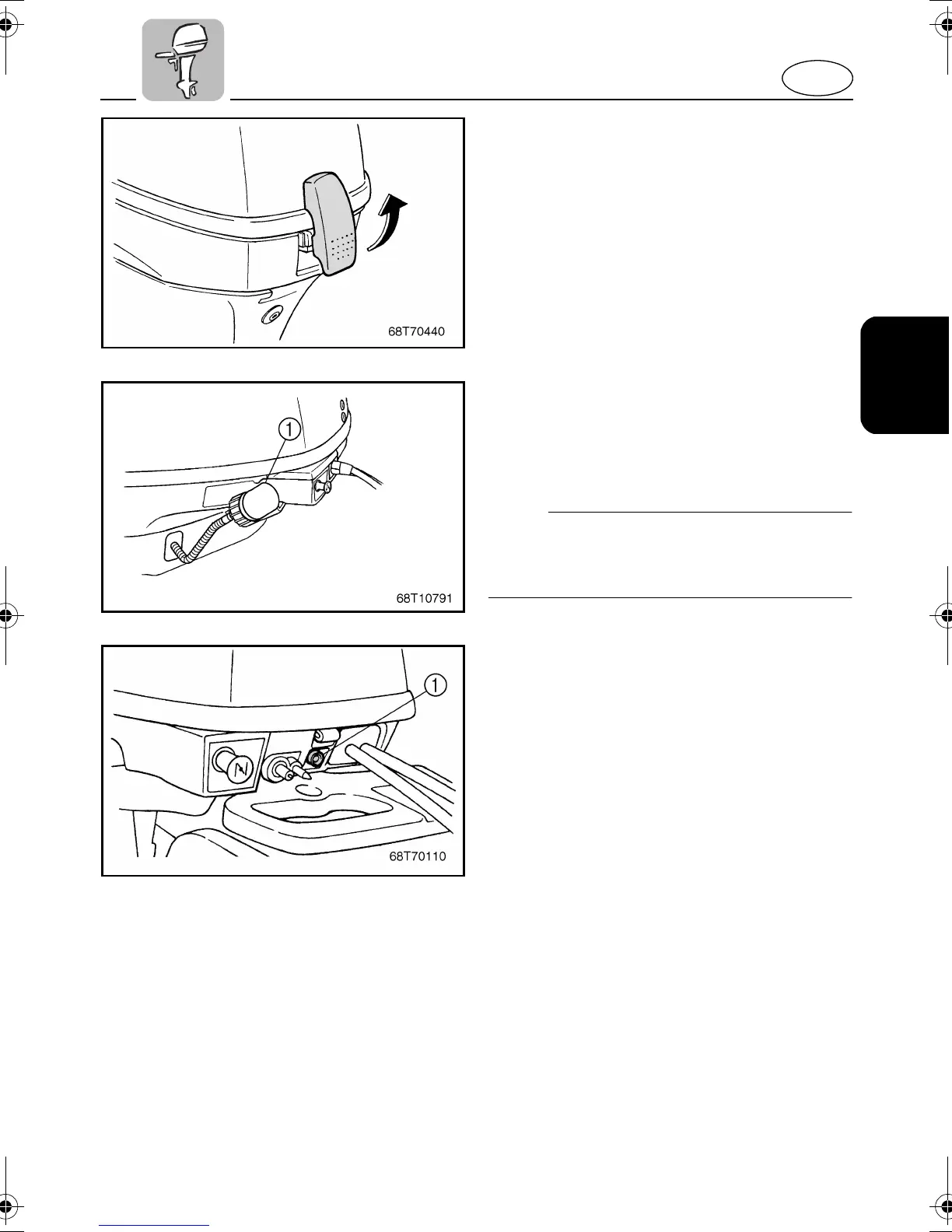 68T70440

1

68T10791

1

68T70110