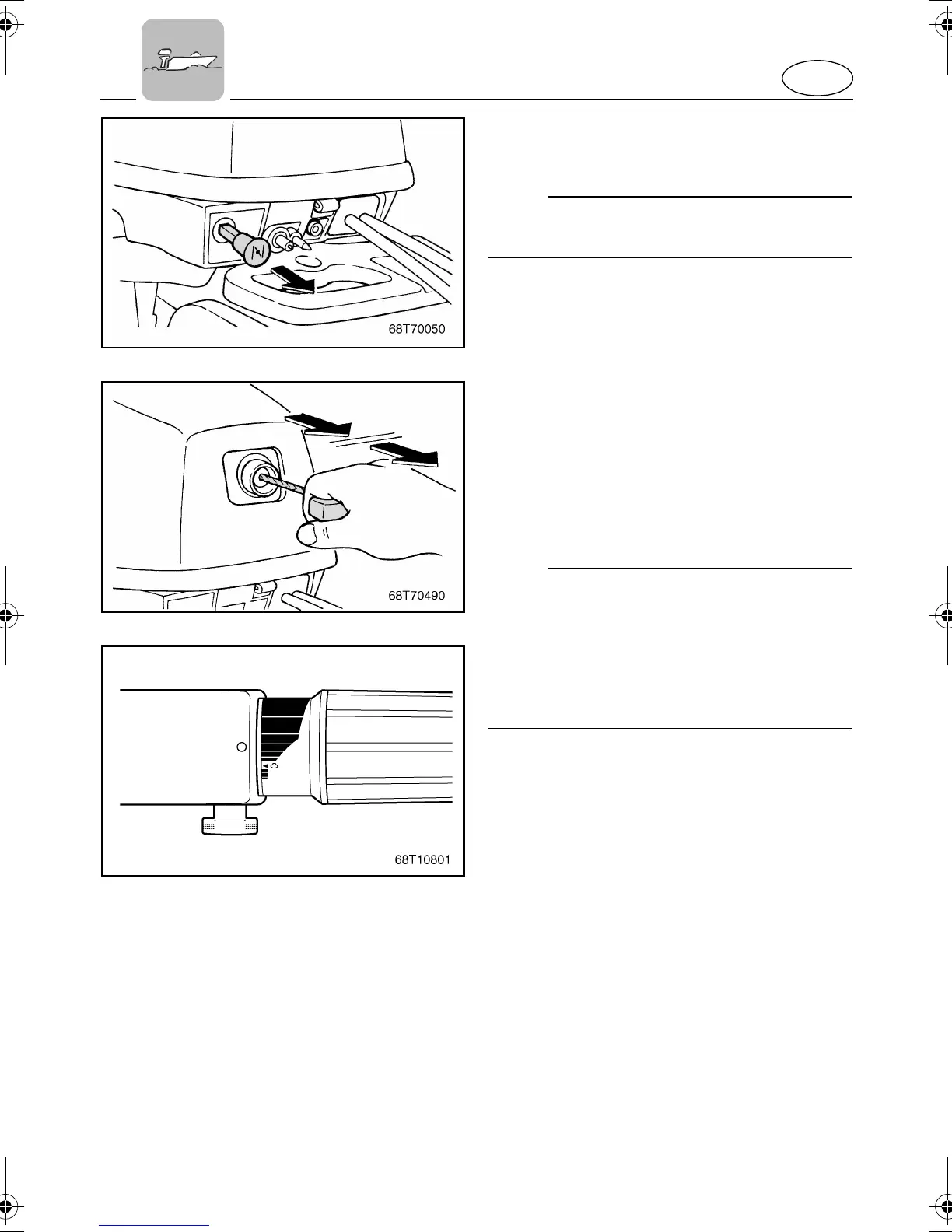 68T70050

68T70490

68T10801