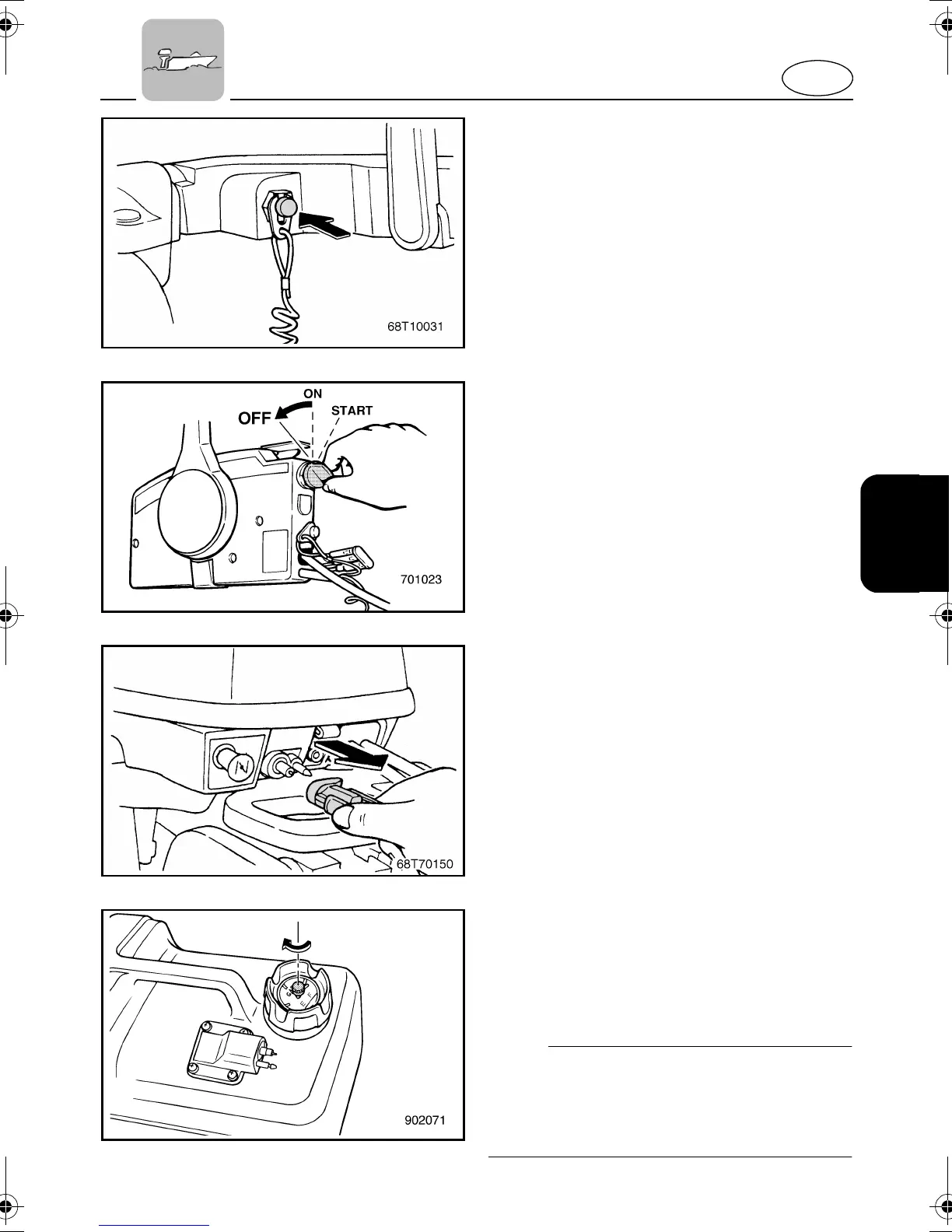 68T10031

ON
OFF
START

701023

68T70150

902071