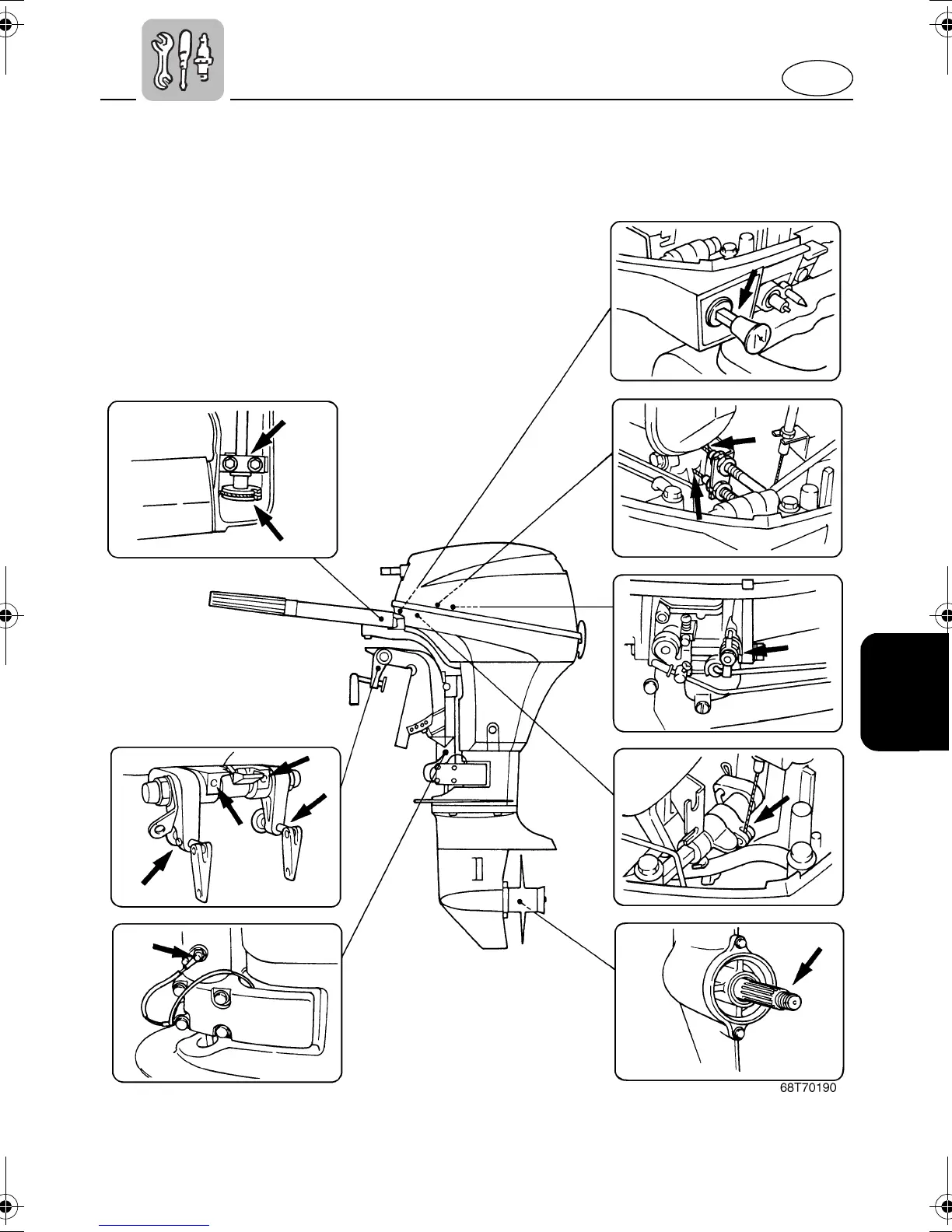 68T70190