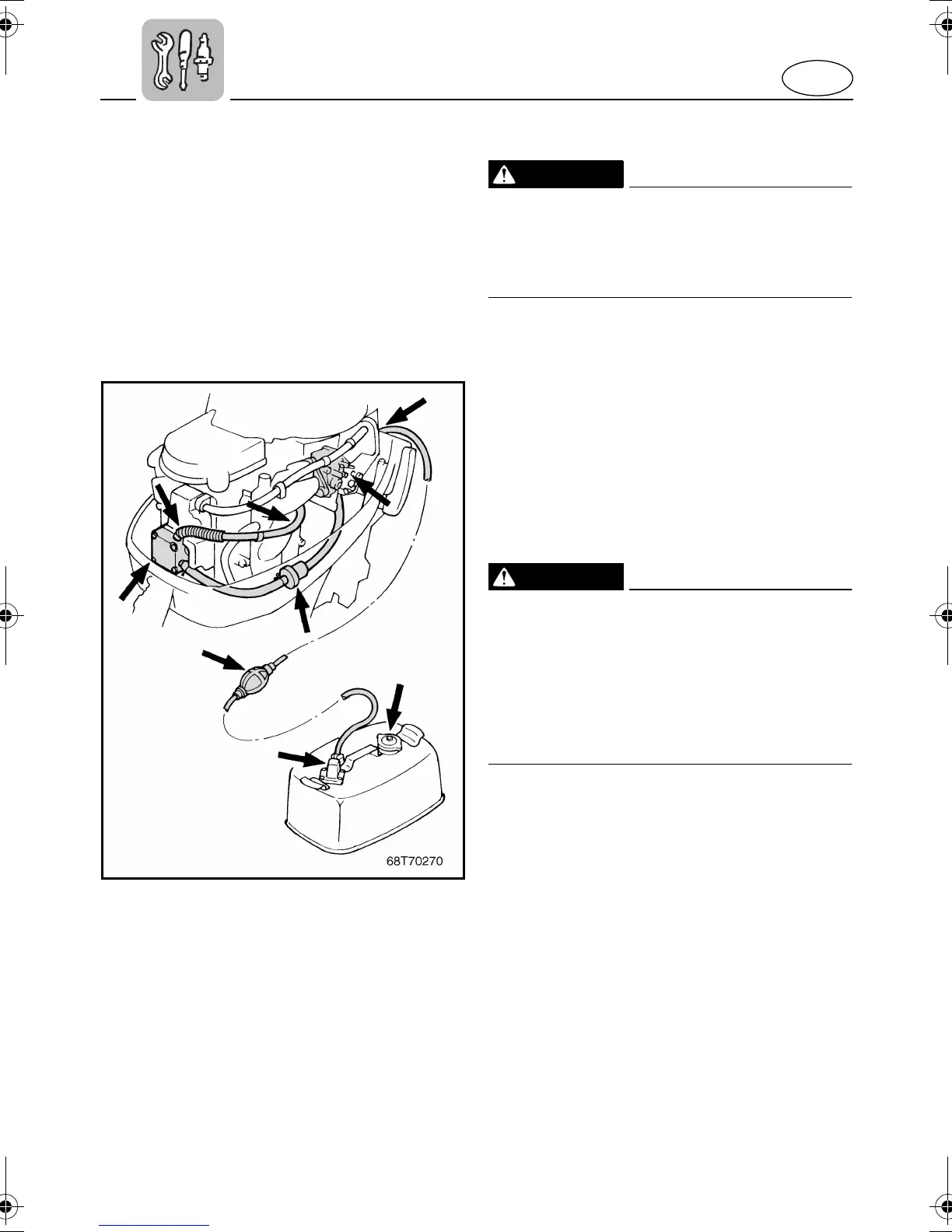 68T70270