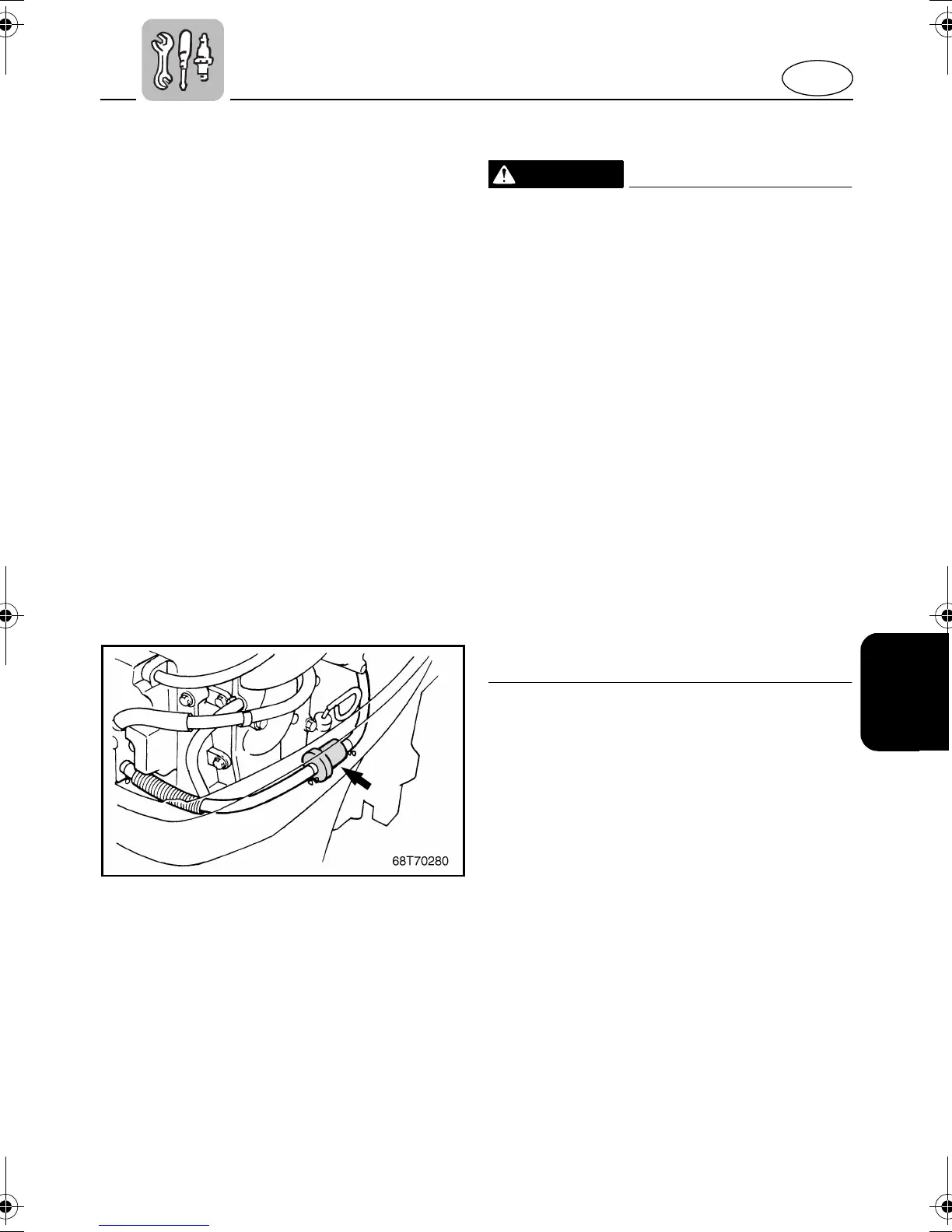 68T70280