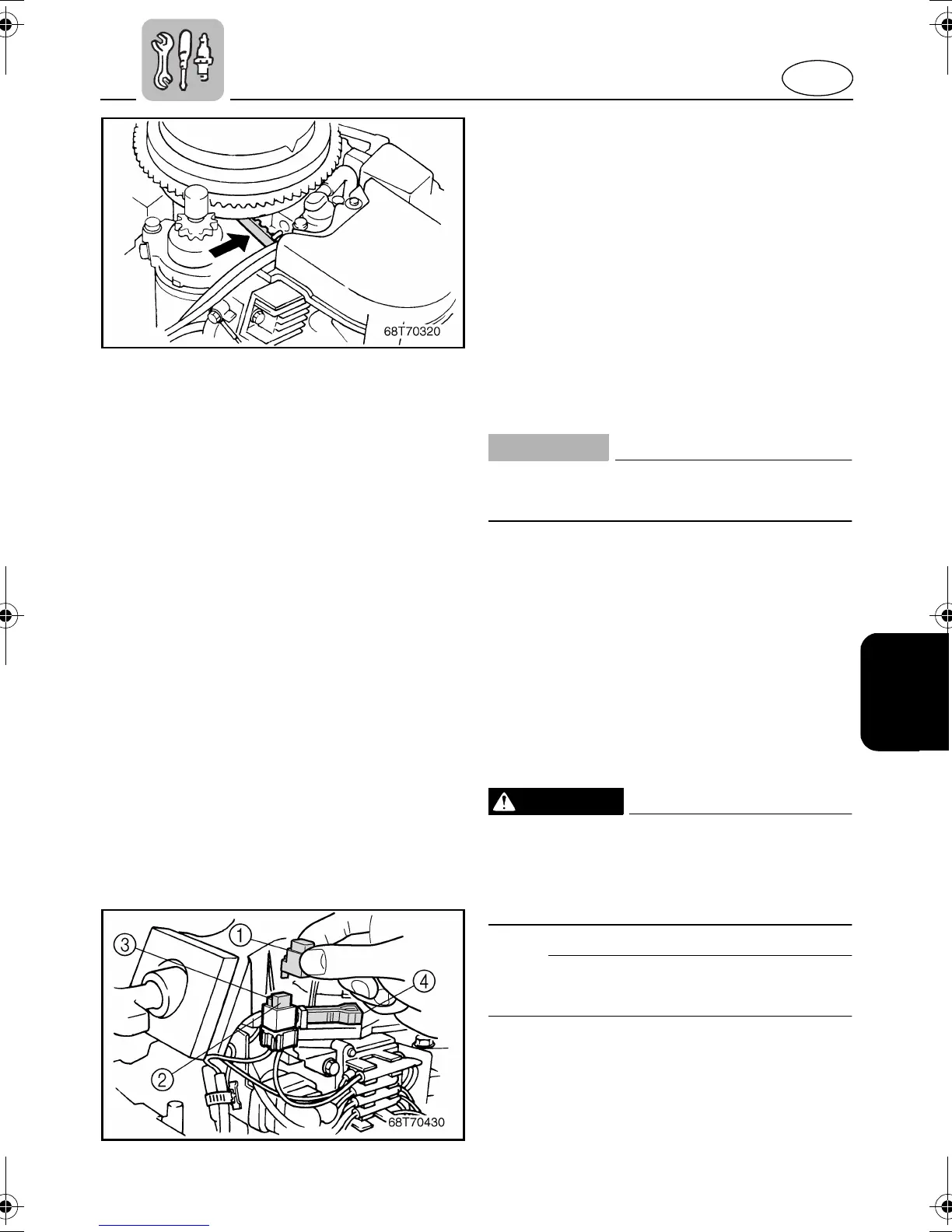 68T70320

③ ① ④ ②

68T70430