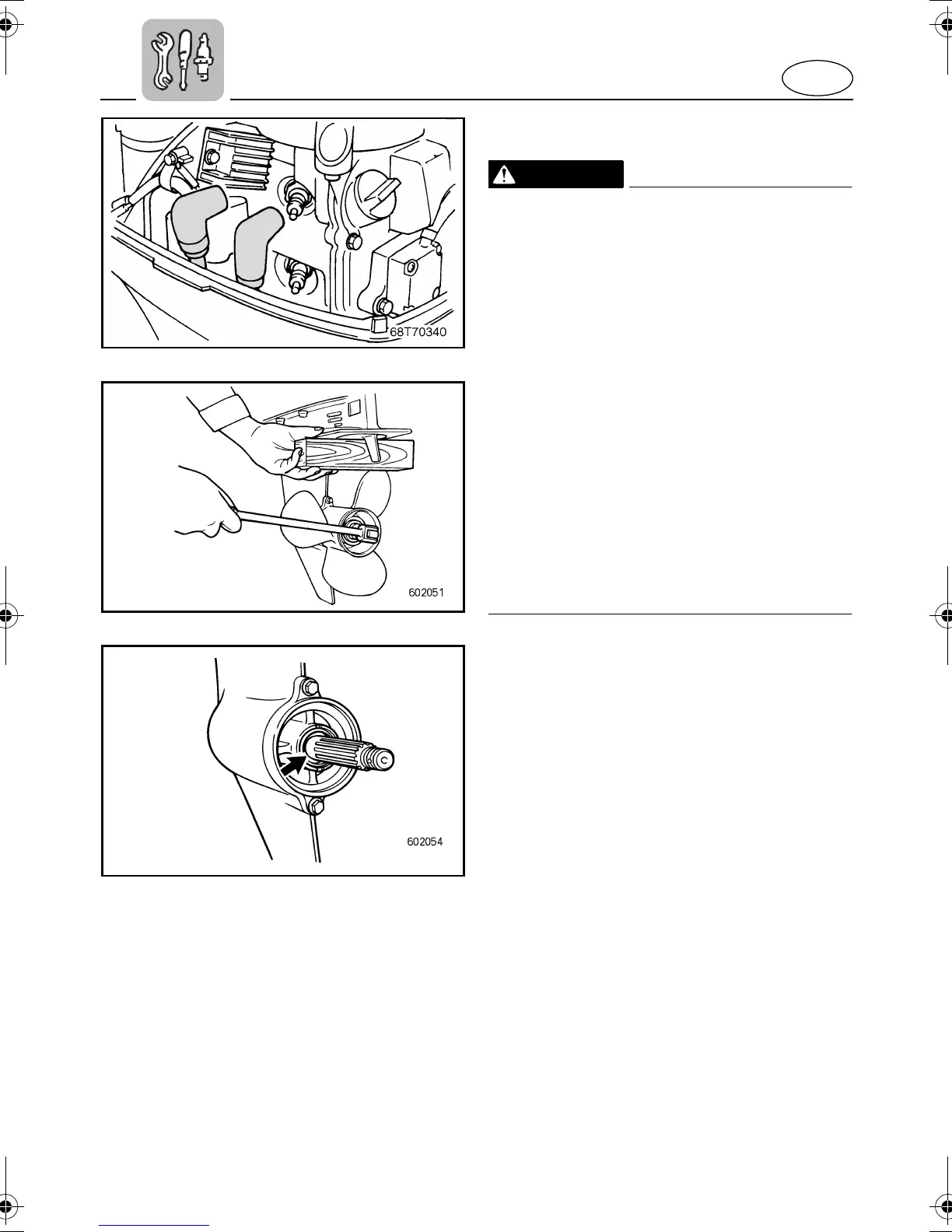 68T70340

602051

602054