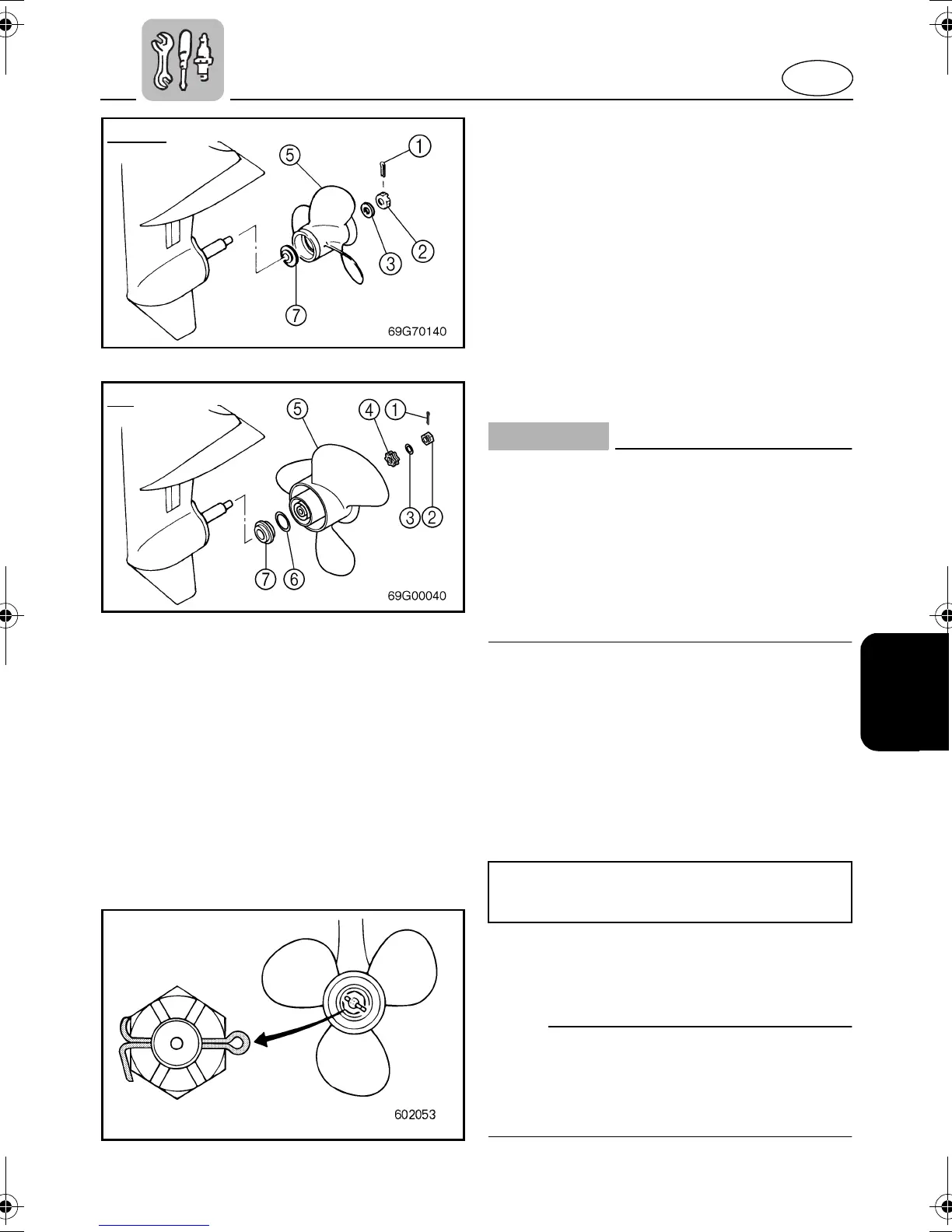 5
①
②
③
⑦
69G70140

⑤
④
①
③
②
⑦
⑥
69G00040

602053