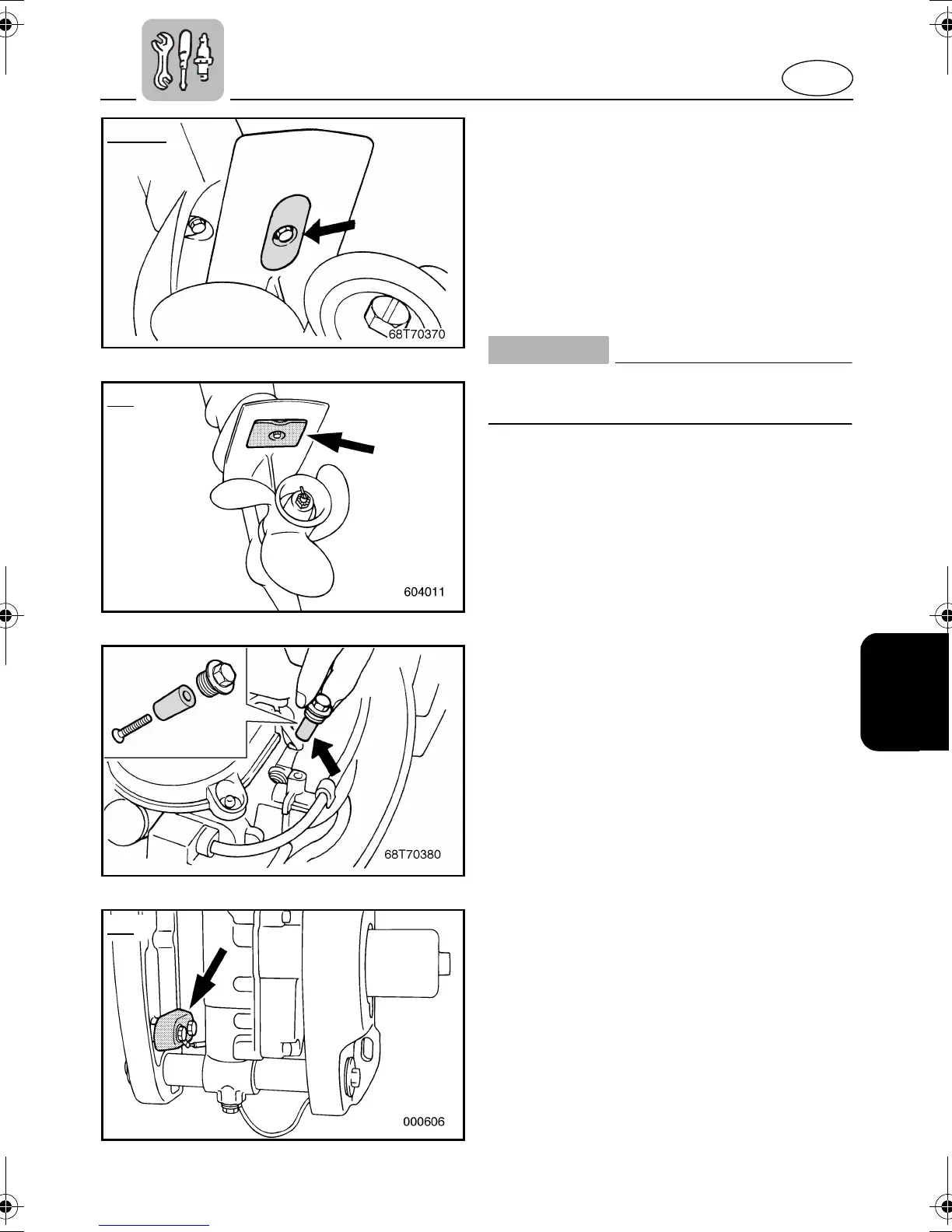 68T70370

604011

68T70380

000606