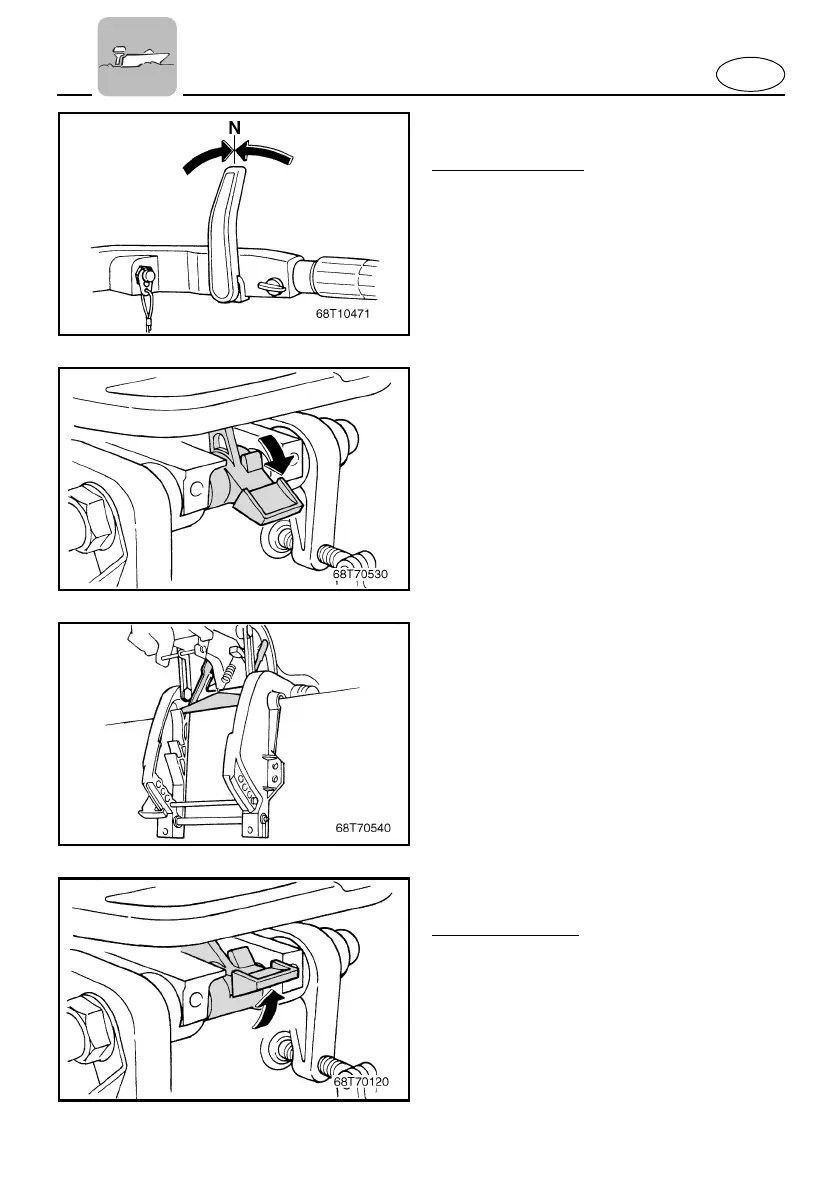 N

68T10471

68T70530

68T70540

68T70120