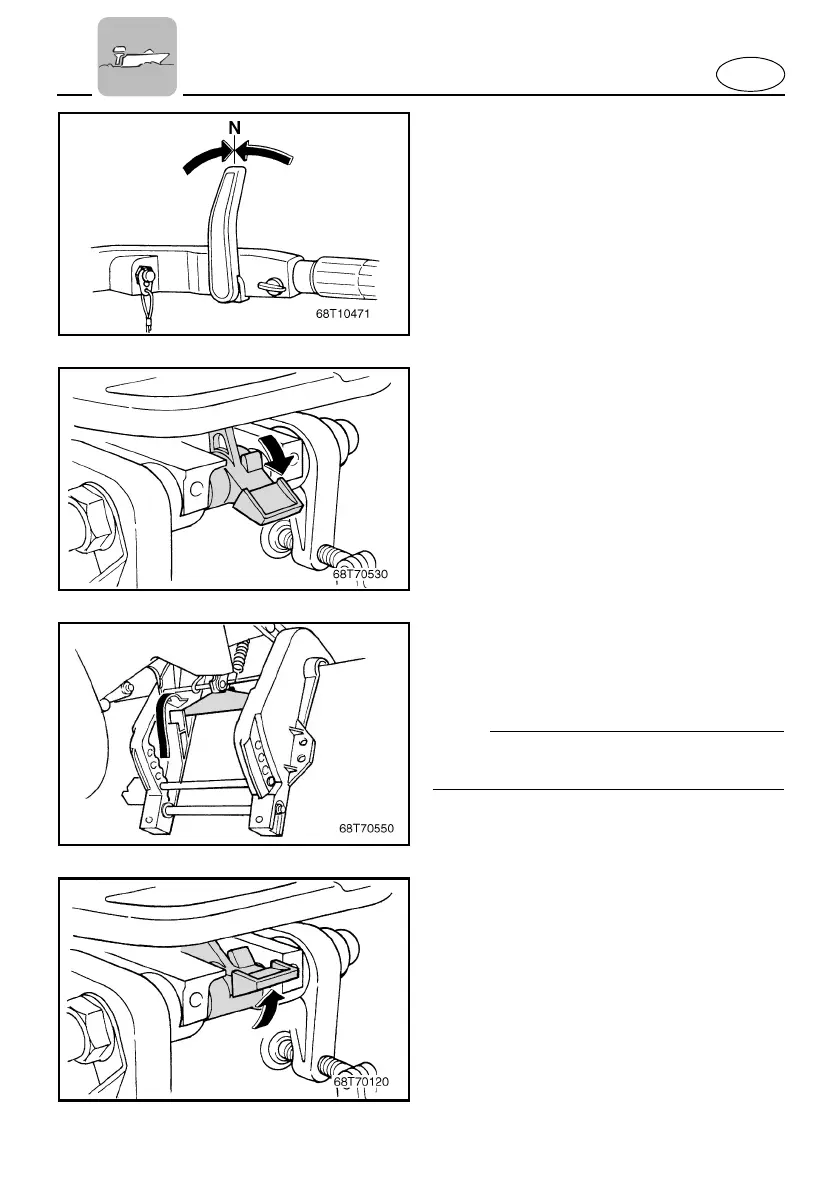 N

68T10471

68T70530

68T70550

68T70120